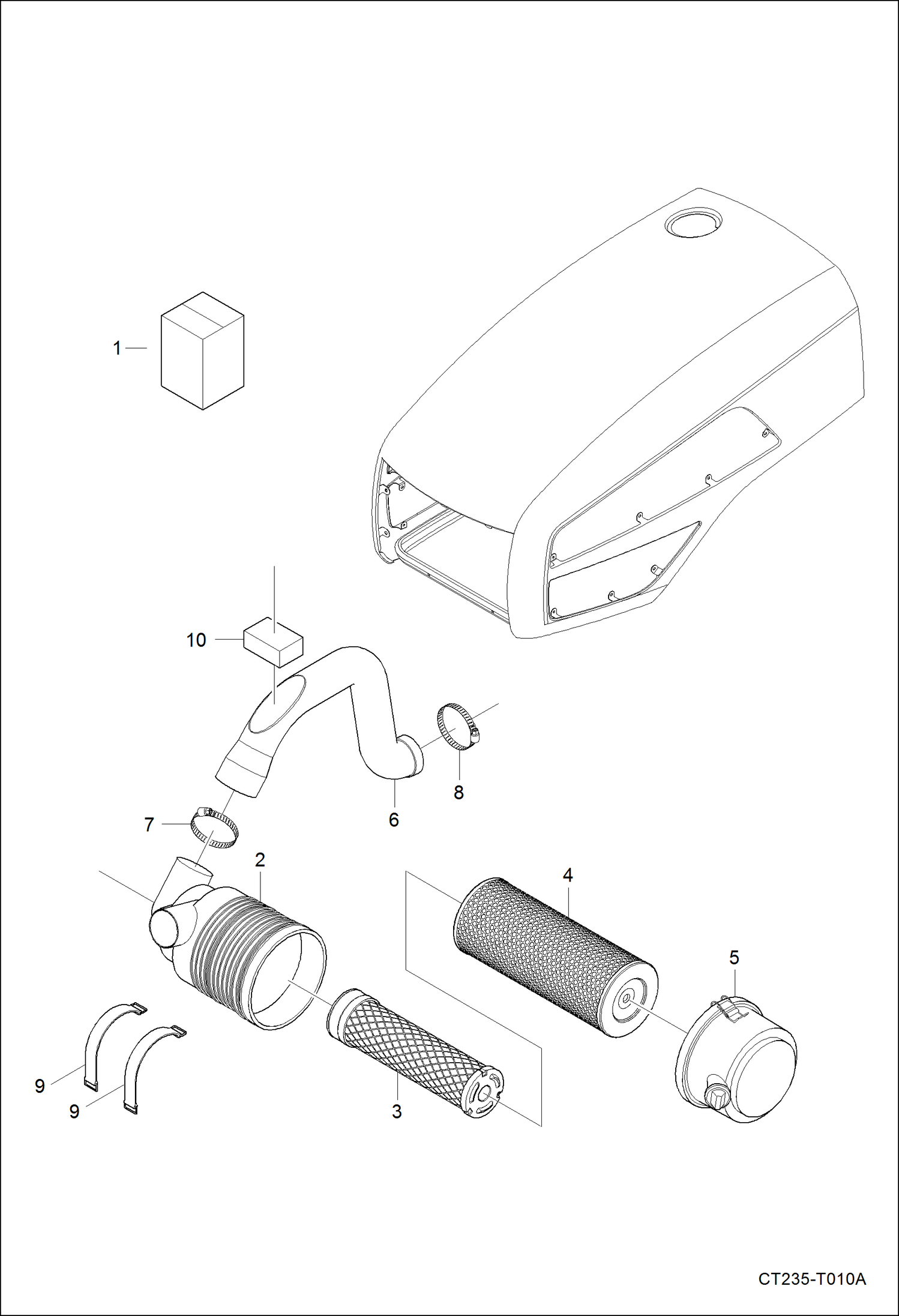 1

10

8

6

7

2

4

5

9

9

3

CT235-T010A