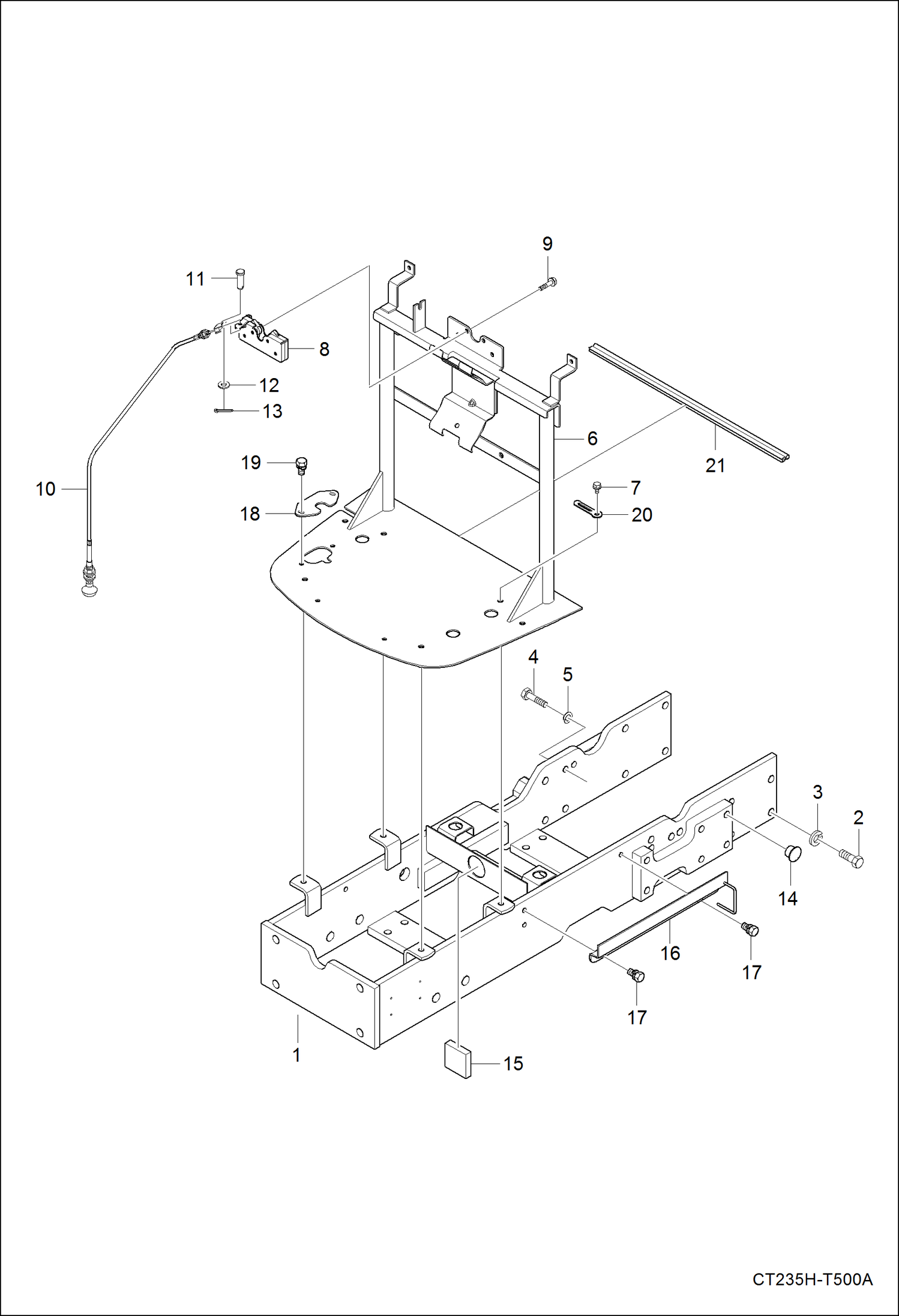 9
11
8
12
13
6
21
19
10
7
18
20
4
5
3
2
14
16
17
17
1
15
CT235H-T500A