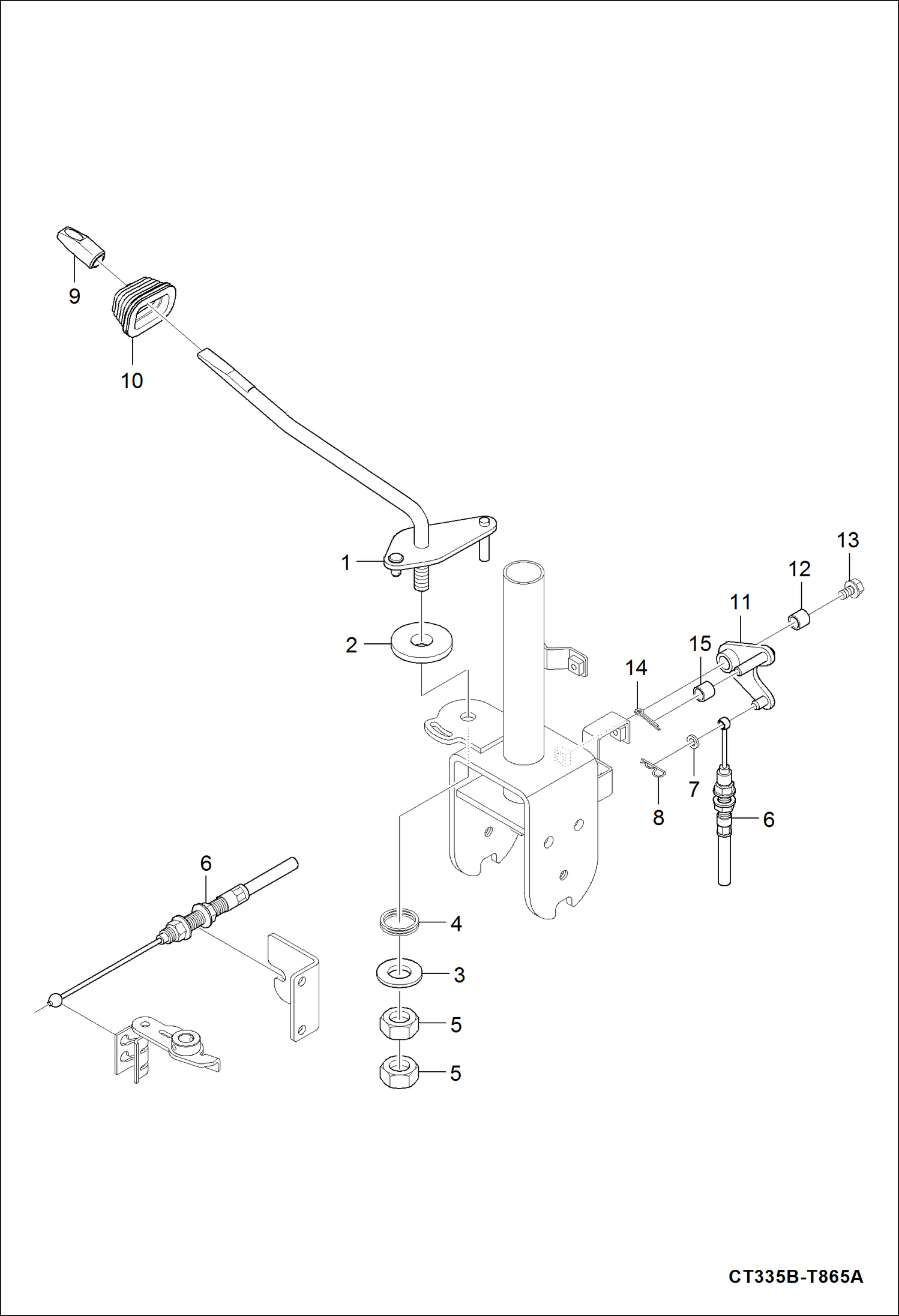 9

10

1

2

13

12

11

15

14

7

8

6

6

4

3

5

5

CT335B-T865A