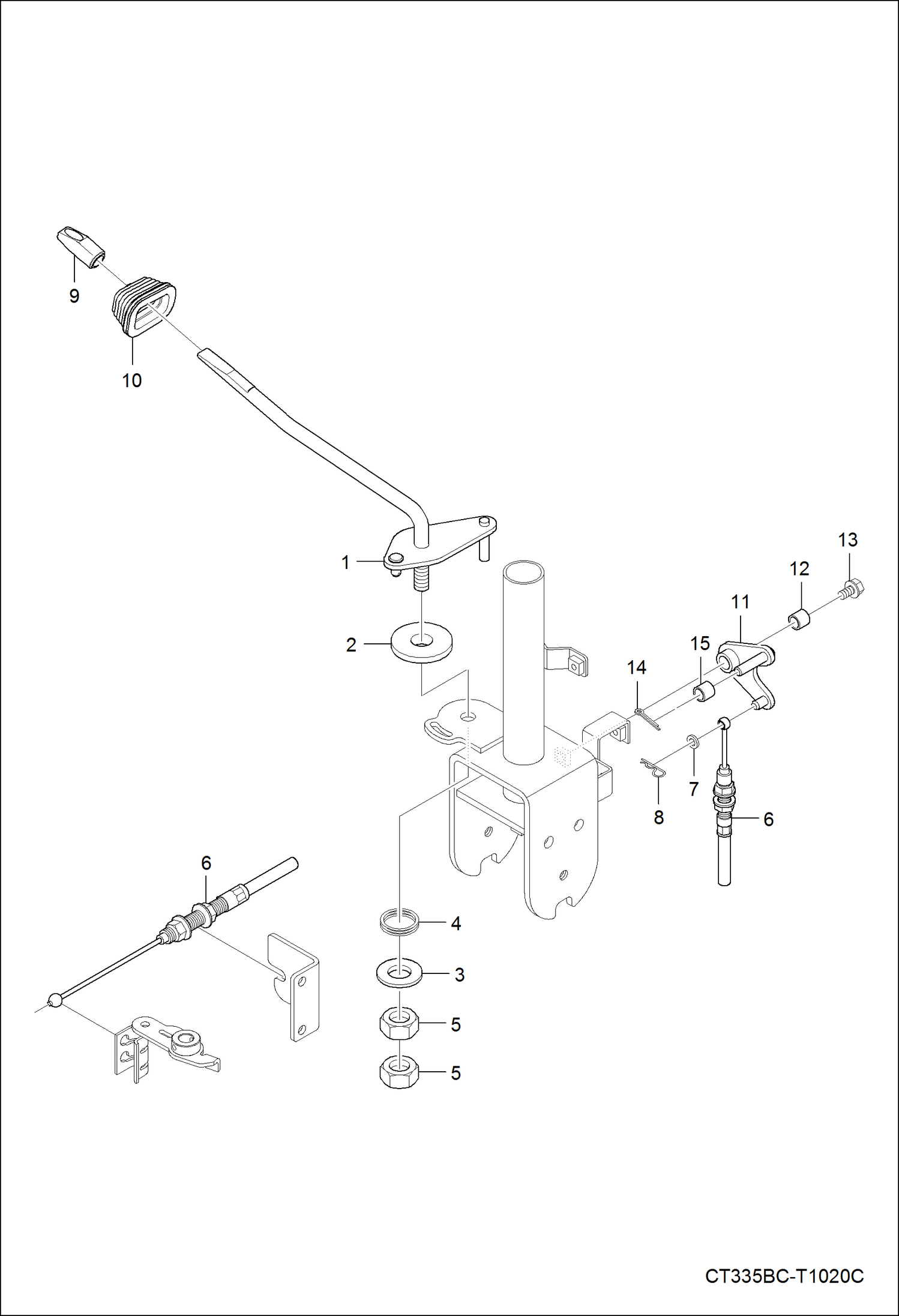 9
10
1
2
13
12
11
15
14
7
8
6
6
4
3
5
5
CT335BC-T1020C