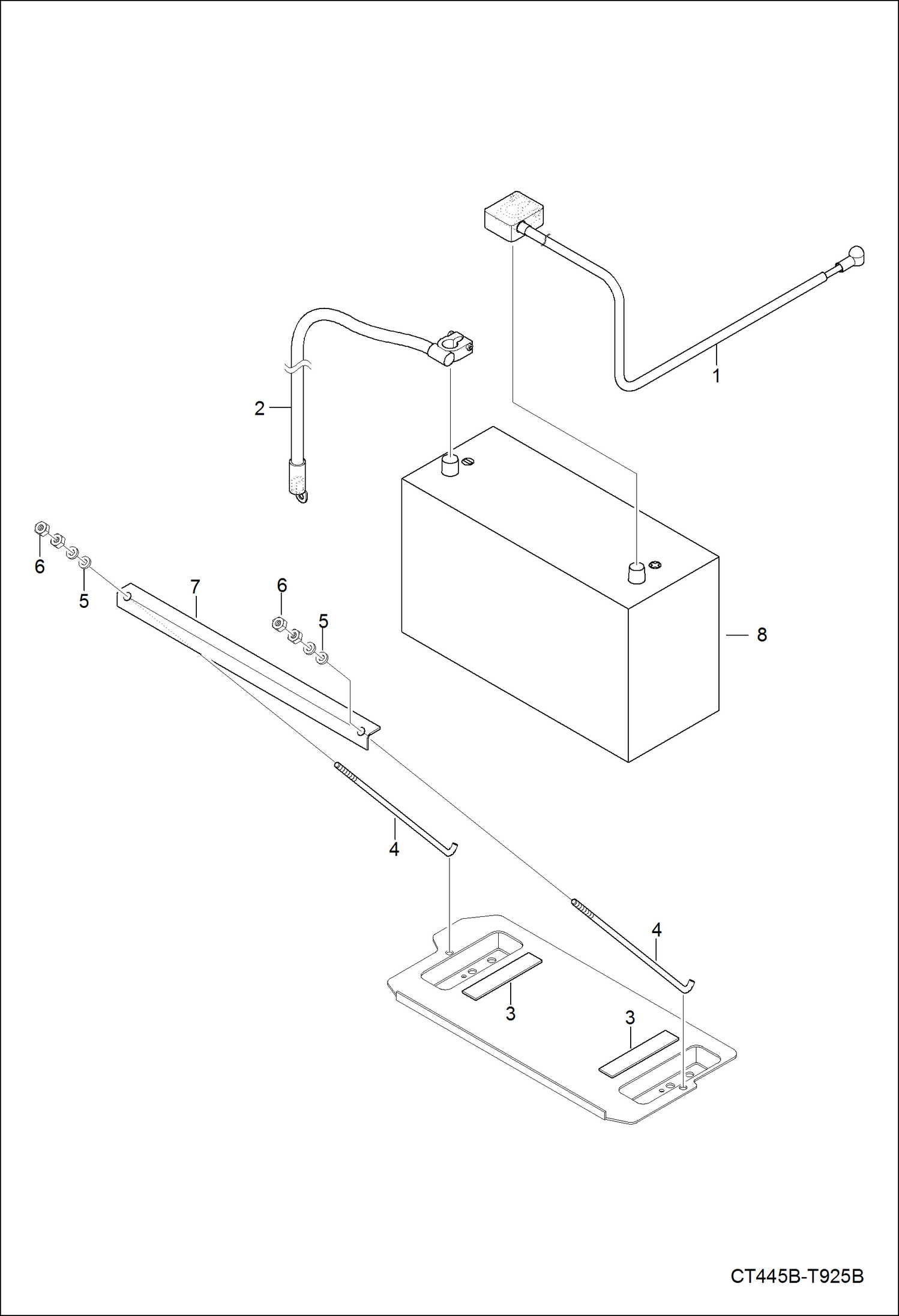 1
2
6
5
7
6
5
8
4
4
3
3
CT445B-T925B