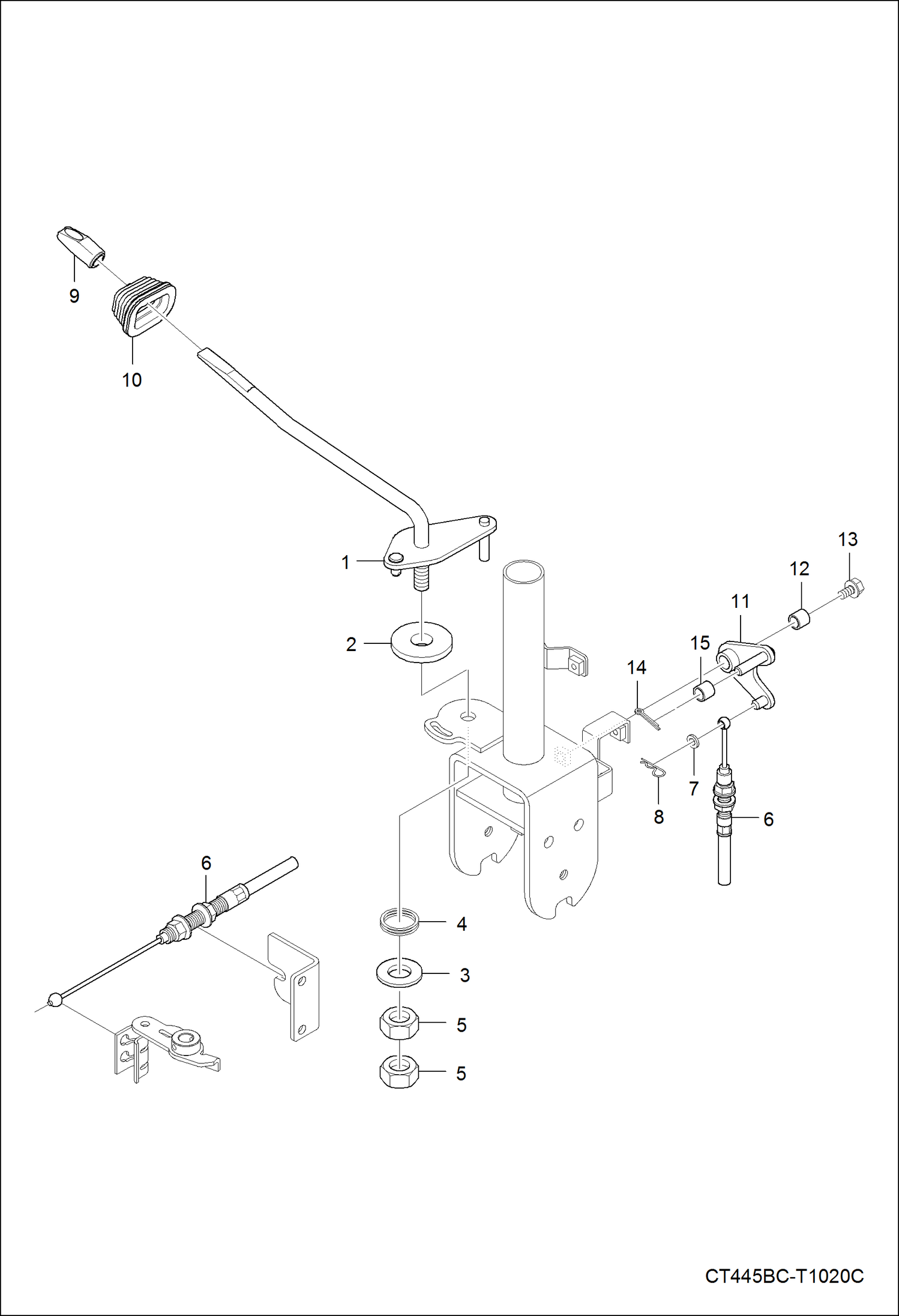 9
10
1
2
13
12
11
15
14
7
8
6
6
4
3
5
5
CT445BC-T1020C