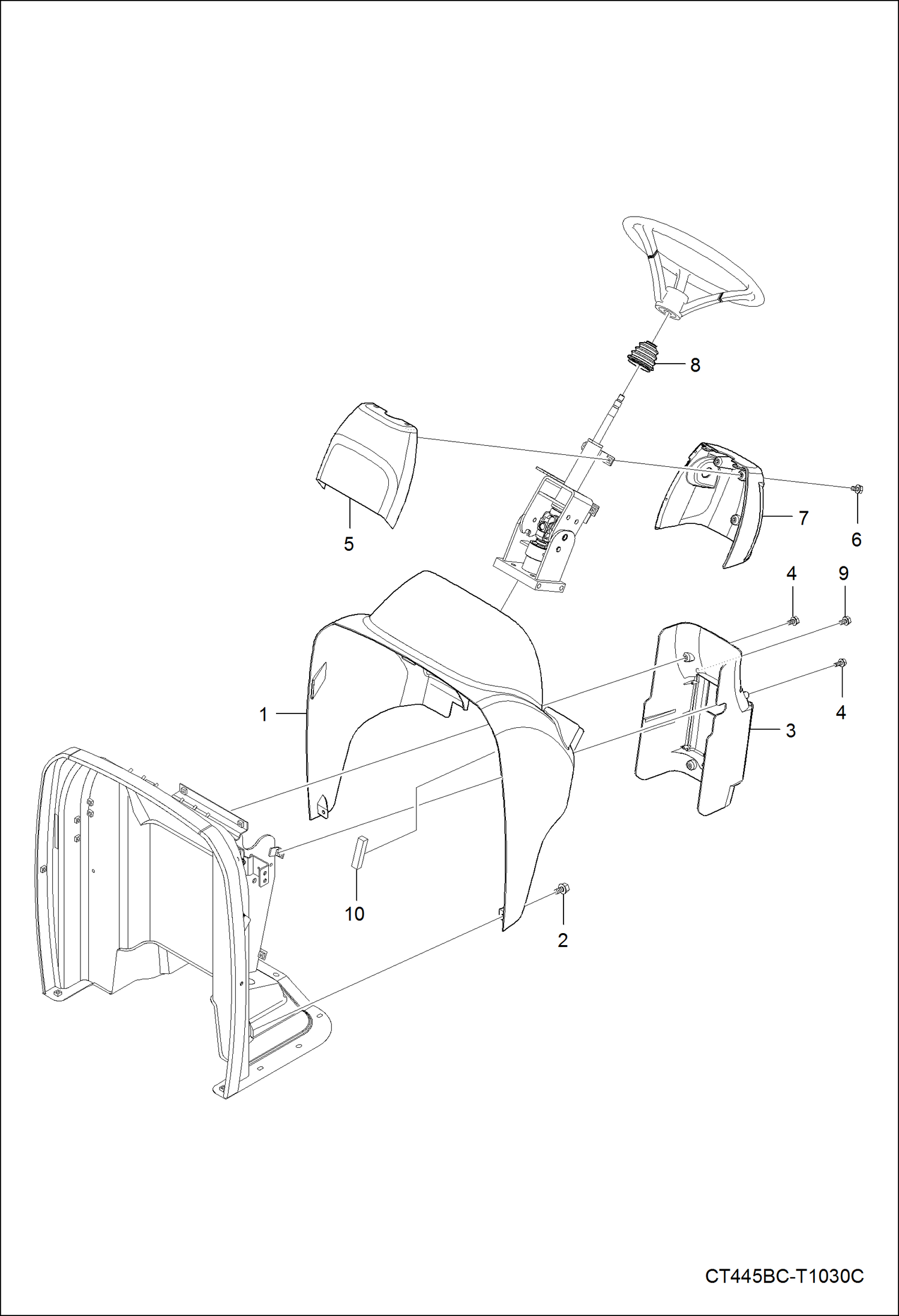 8
5
7
6
4
9
1
4
3
10
2
CT445BC-T1030C