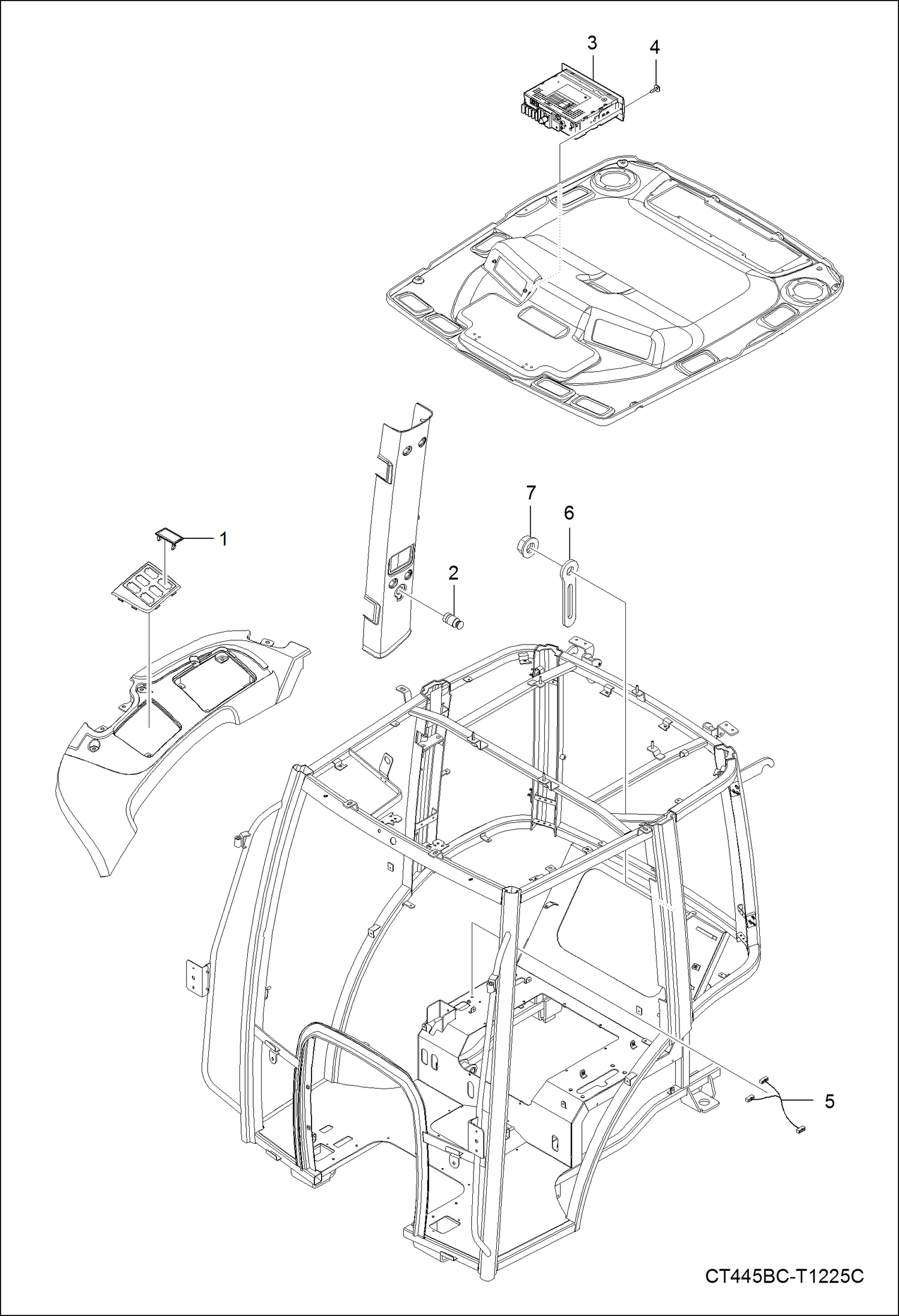 3
4
7
6
1
2
5
CT445BC-T1225C