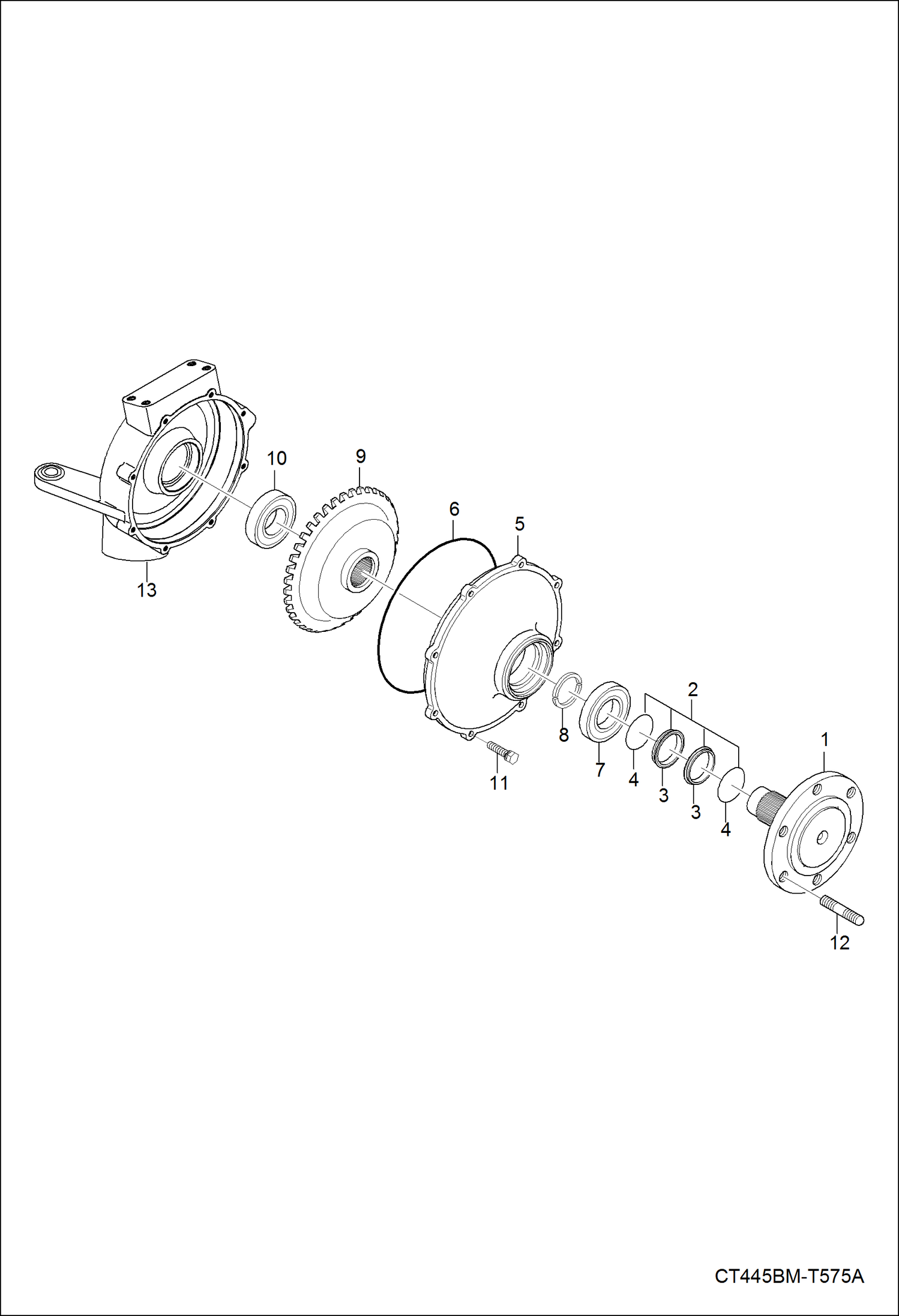 10
9
6
5
13
2
1
8
7
4
3
3
4
11
12
CT445BM-T575A