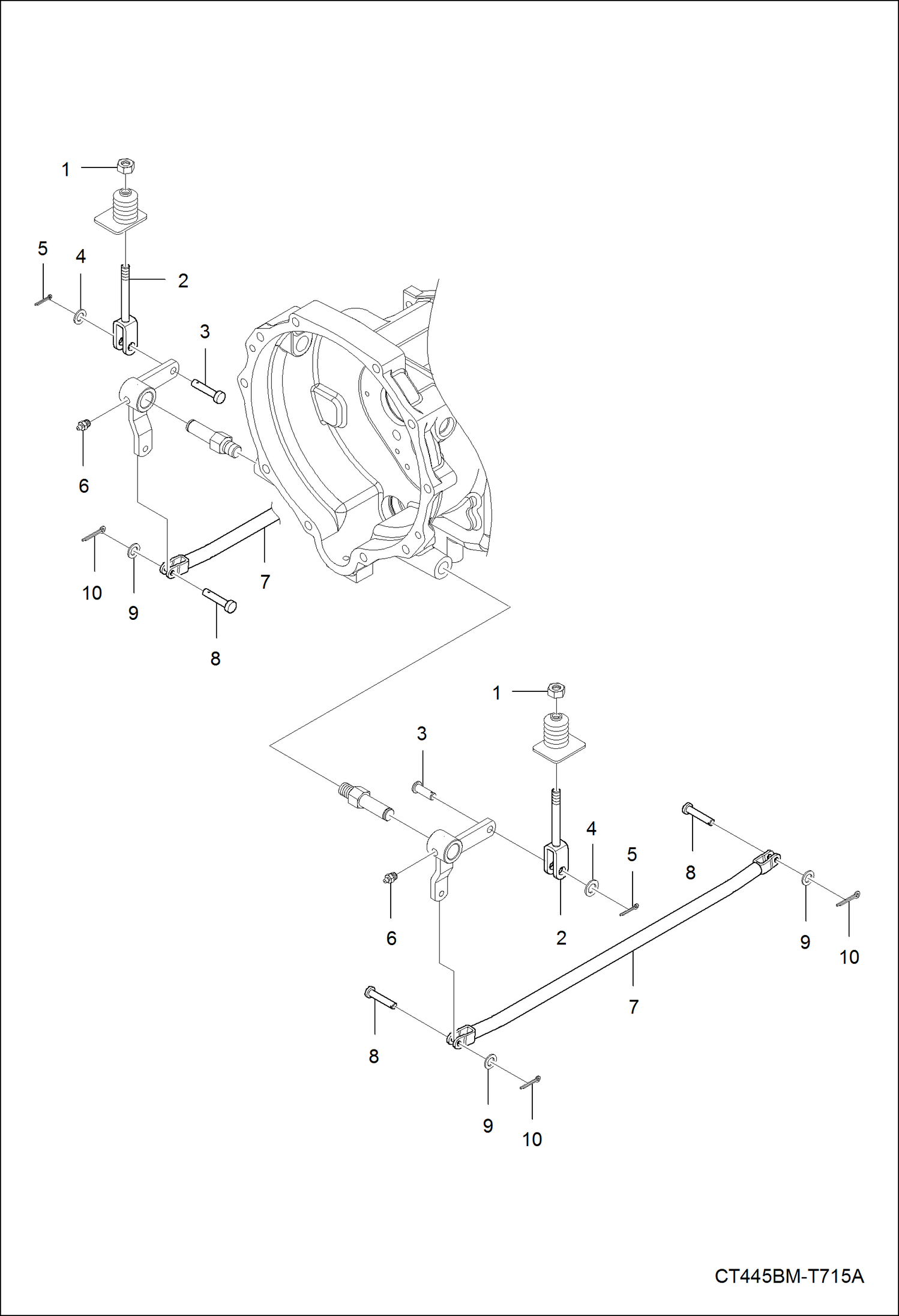 1
5
4
2
3
6
10
9
7
8
1
3
4
5
8
6
2
9
10
7
8
9
10

CT445BM-T715A