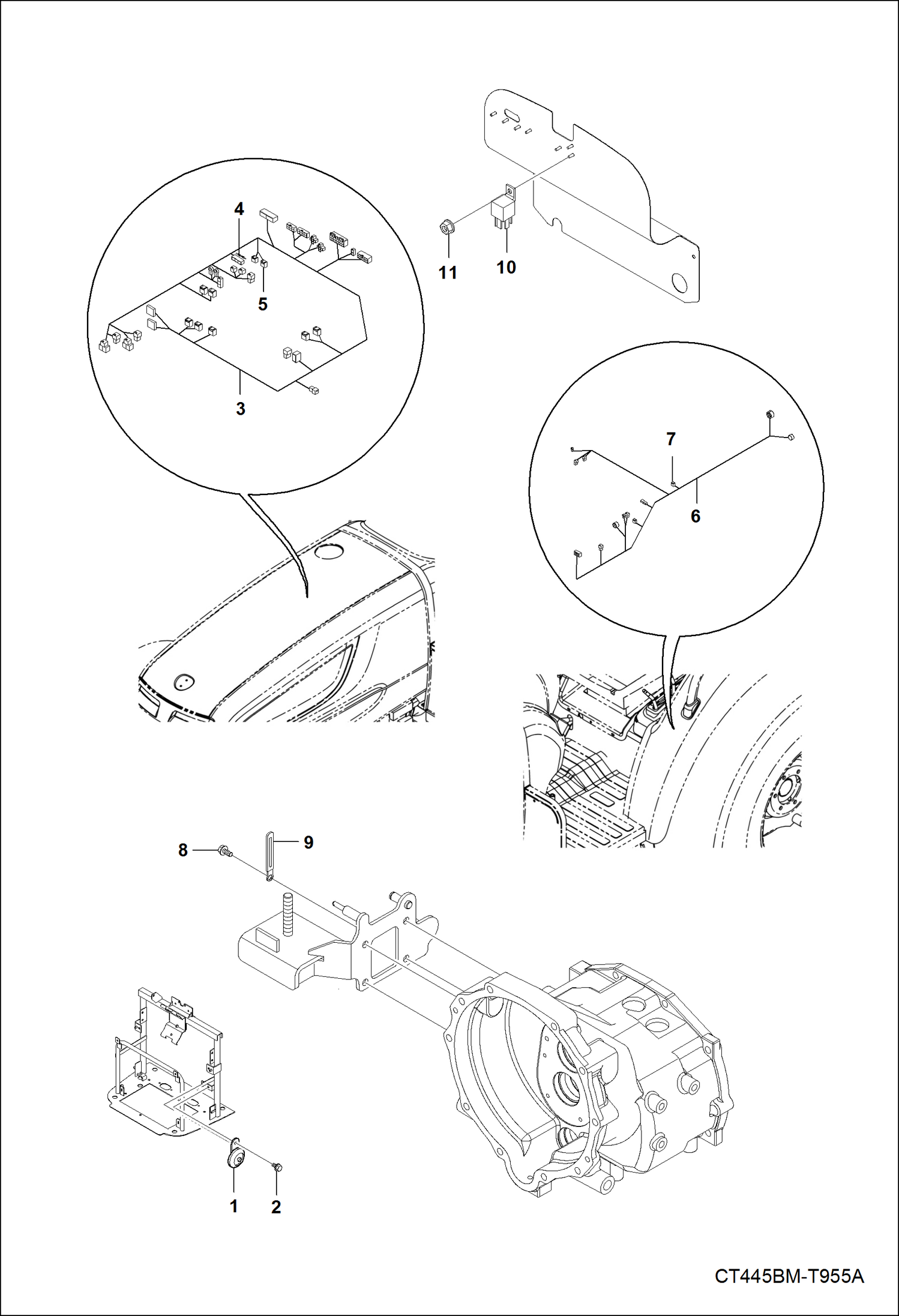 4
5
3
11
10
7
6
8
9
1
2
CT445BM-T955A