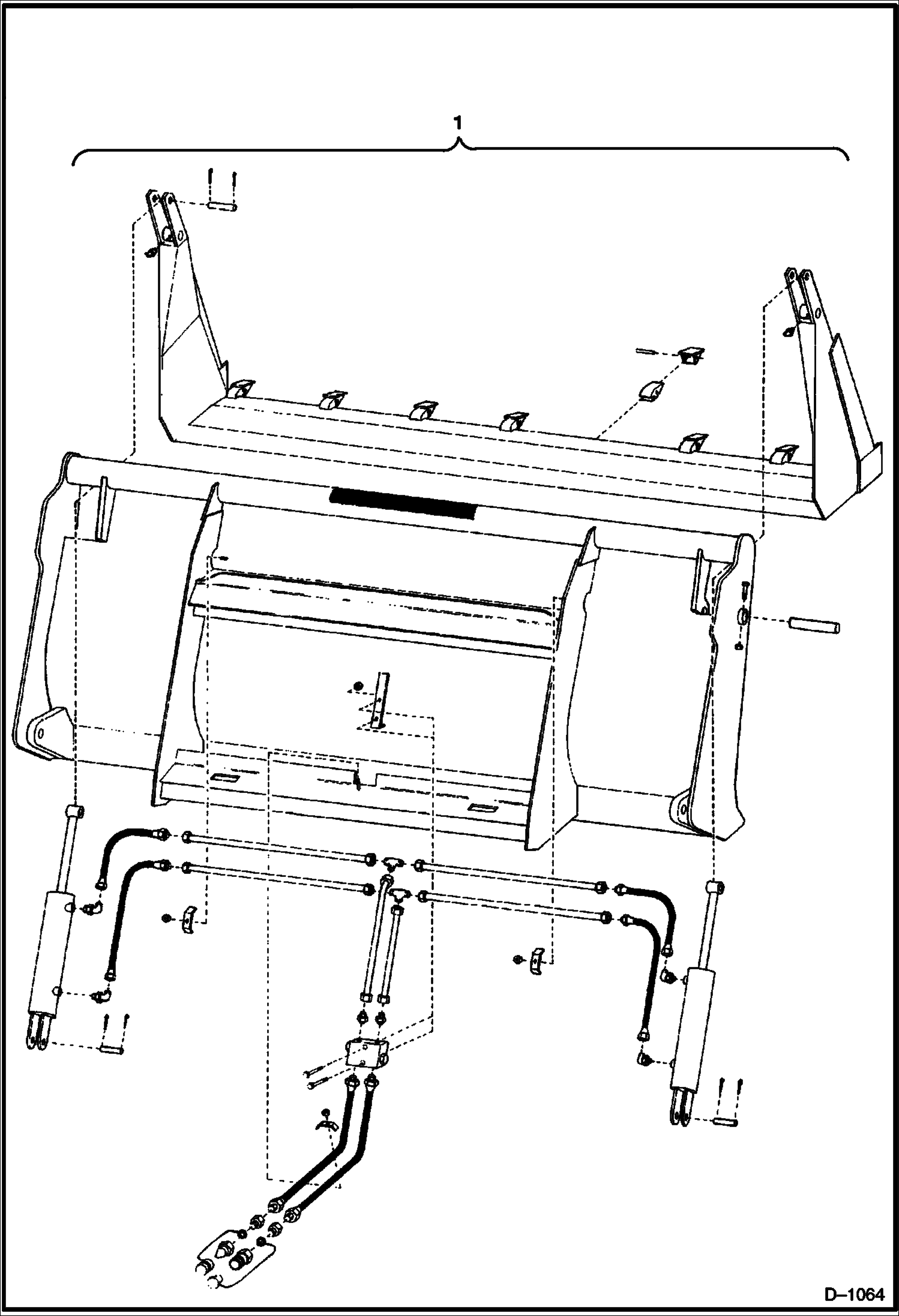 1

D–1064