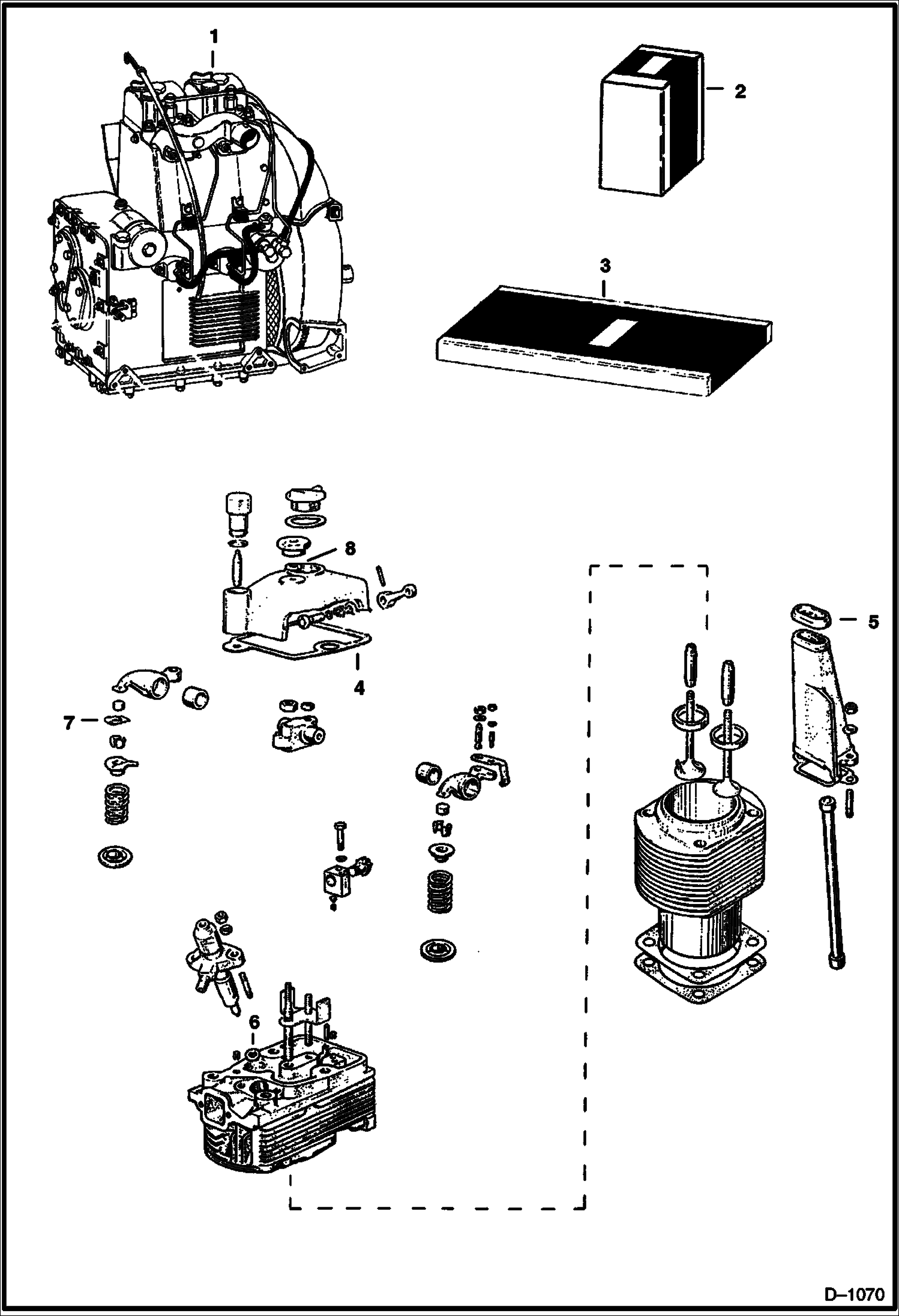 1

2

3

8

5

4

7

6

D–1070