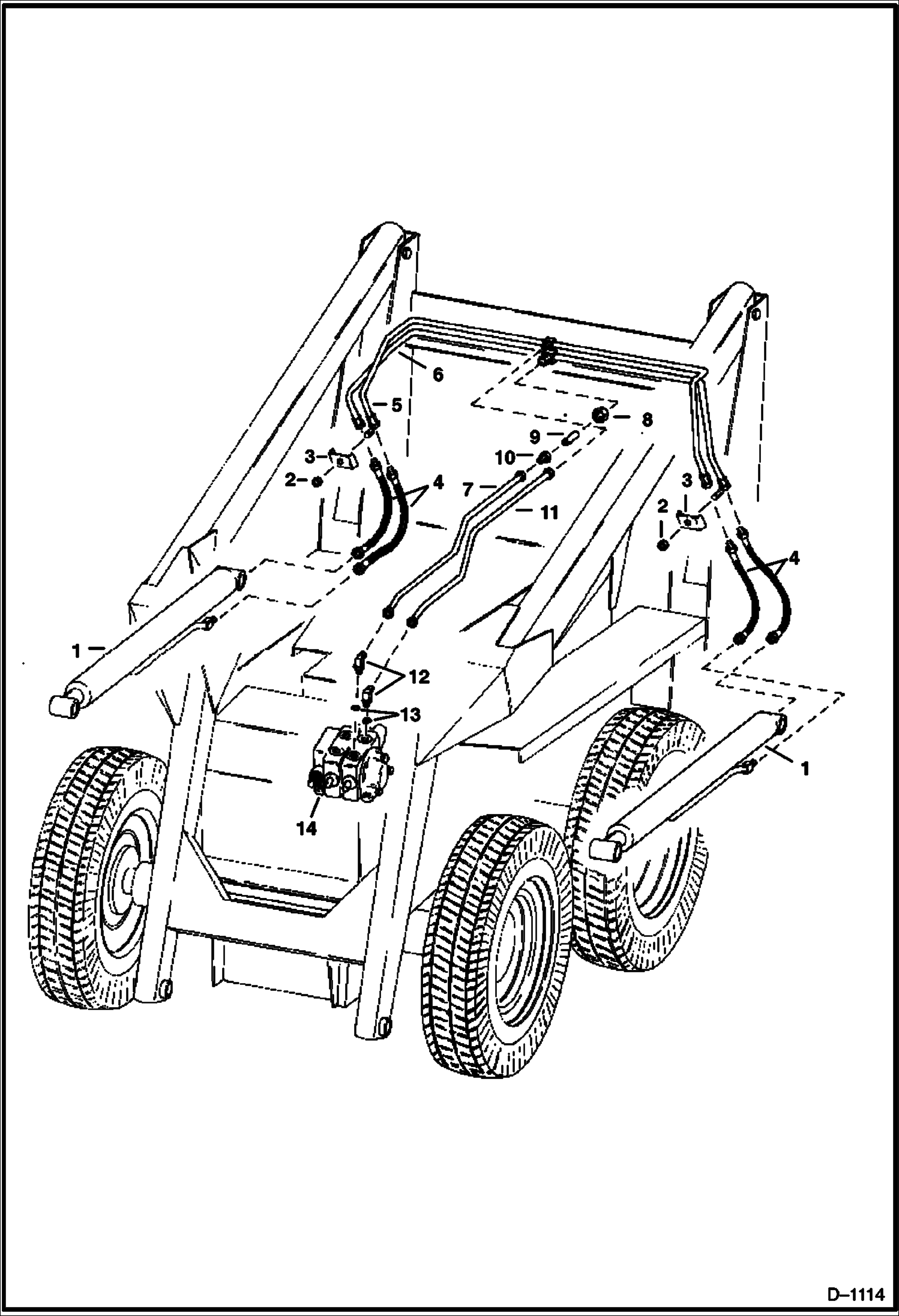 6
5
8
9
3
10
2
4
7
11
3
2
4
1
12
13
1
14
D–1114