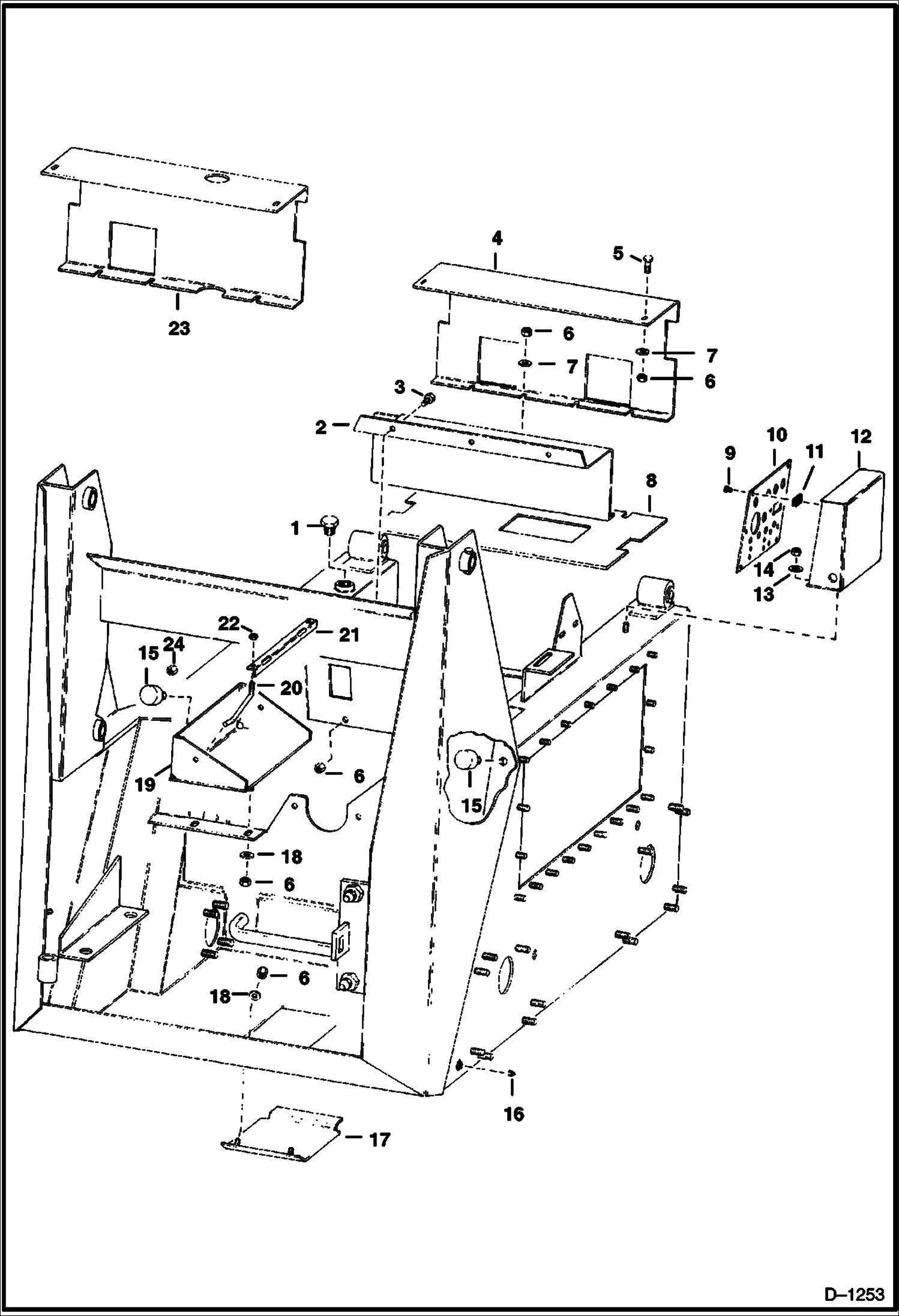 23

4

5

6

7

7

6

3

2

10

12

9

11

8

1

14

13

22

21

24

15

20

19

6

15

18

6

6

18

16

17

D–1253