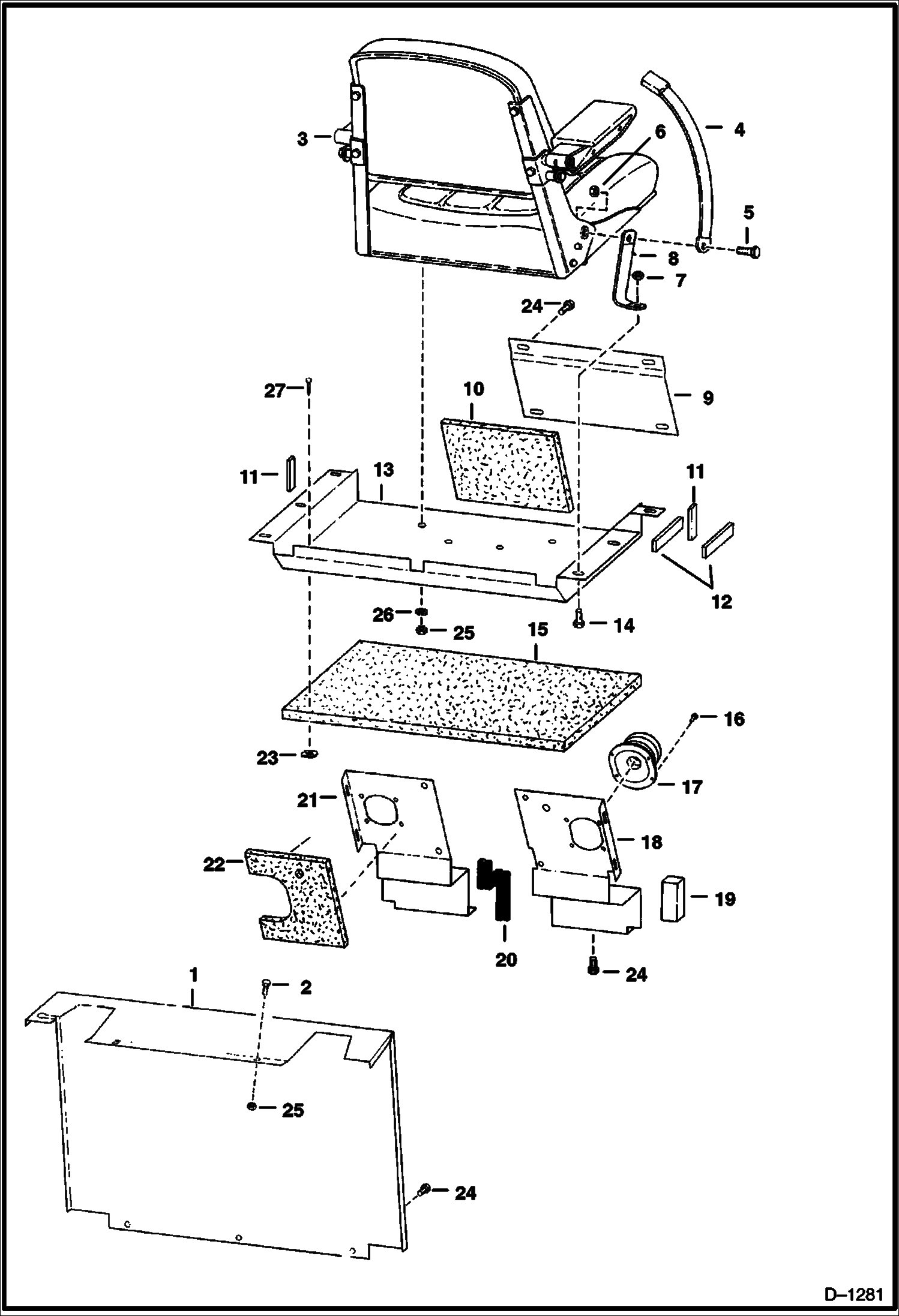 3
6
4
5
8
7
24
27
10
9
11
13
11
12
26
25
14
15
16
23
17
21
18
22
19
20
24
1
2
25
24
D–1281