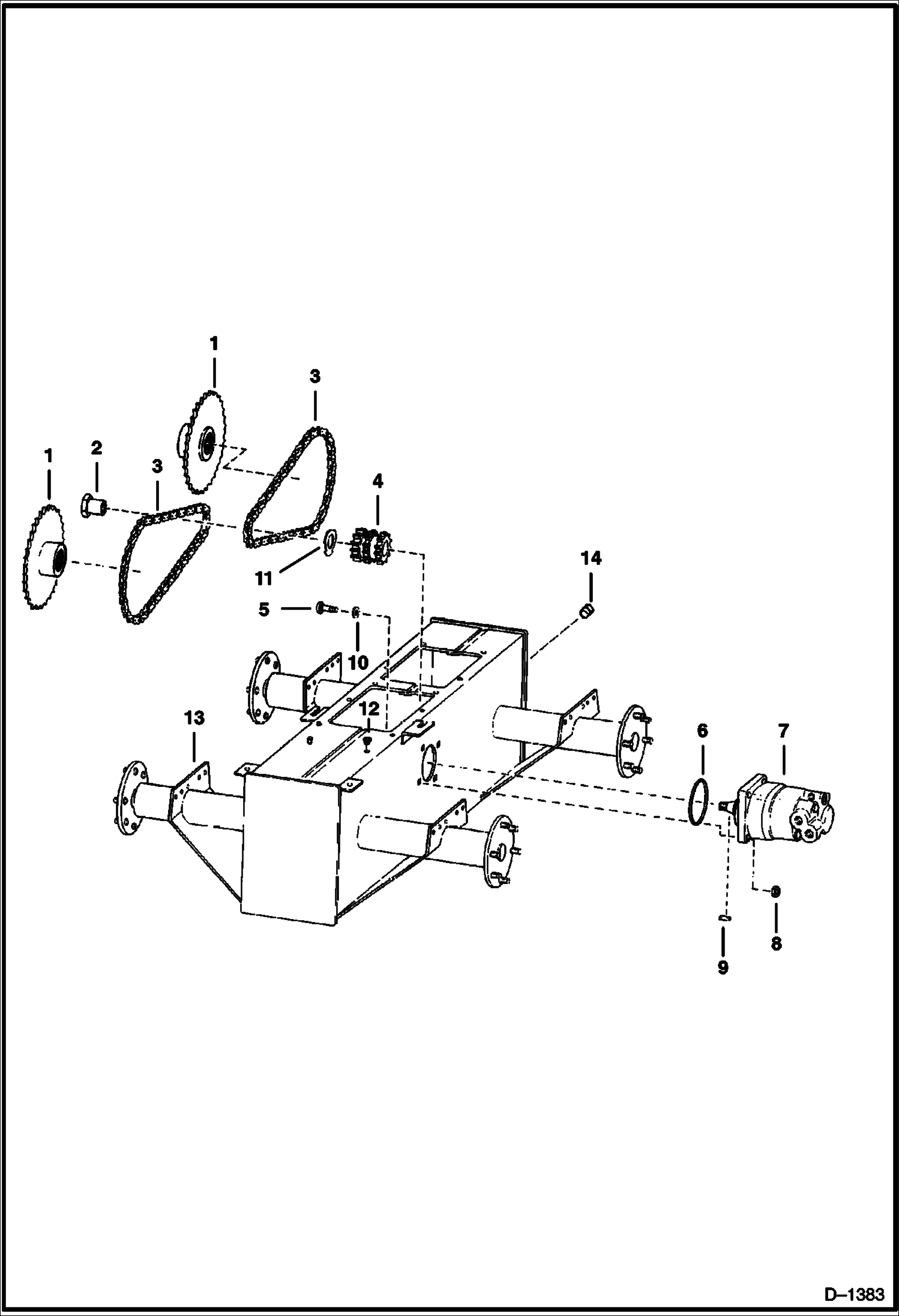 1
3
1
2
3
4
11
14
5
10
13
12
6
7
8
9
D–1383