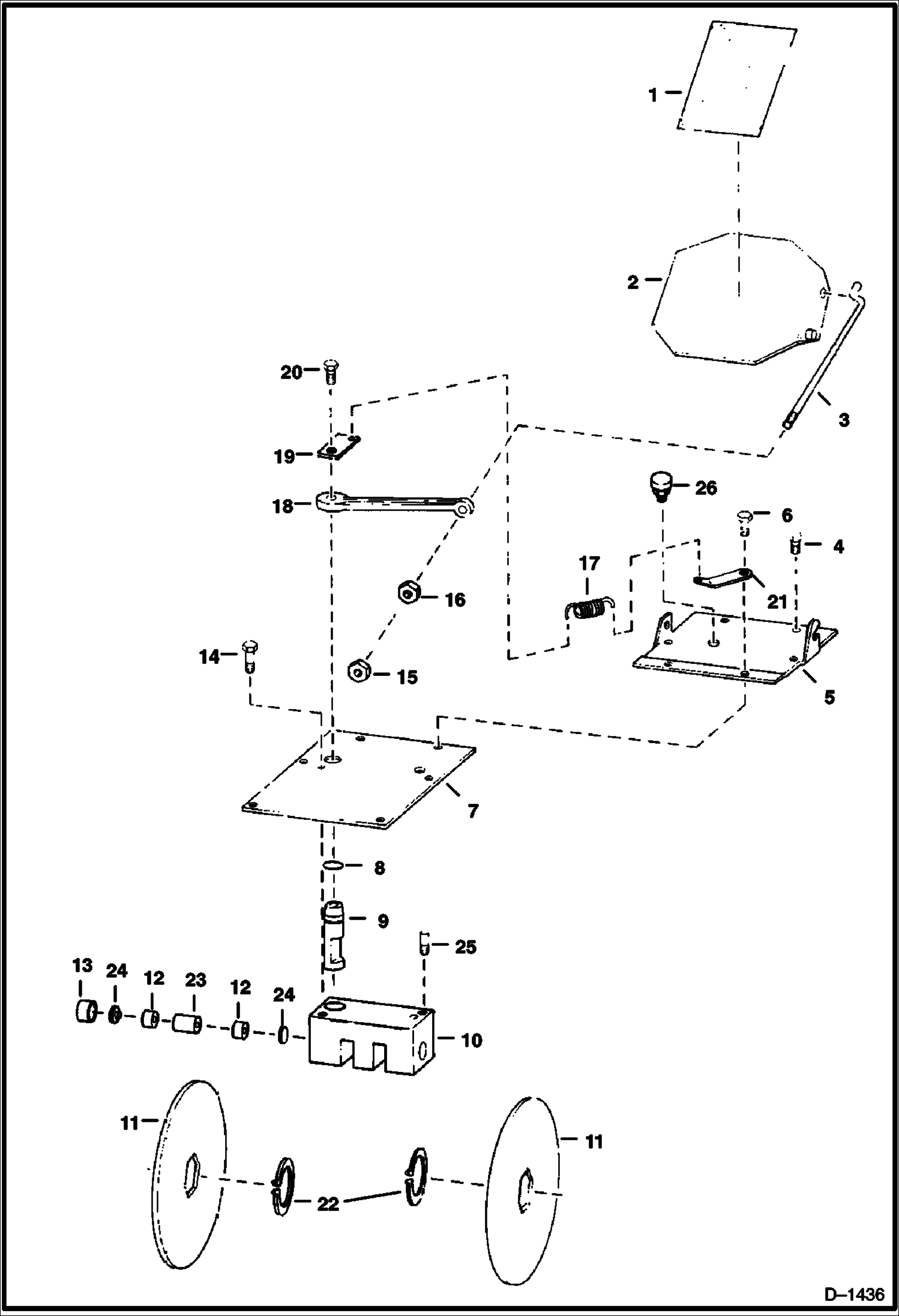 1
2
3
20
19
18
26
6
4
17
21
16
14
15
5
7
8
9
25
13
24
12
23
12
24
10
11
11
22
D–1436