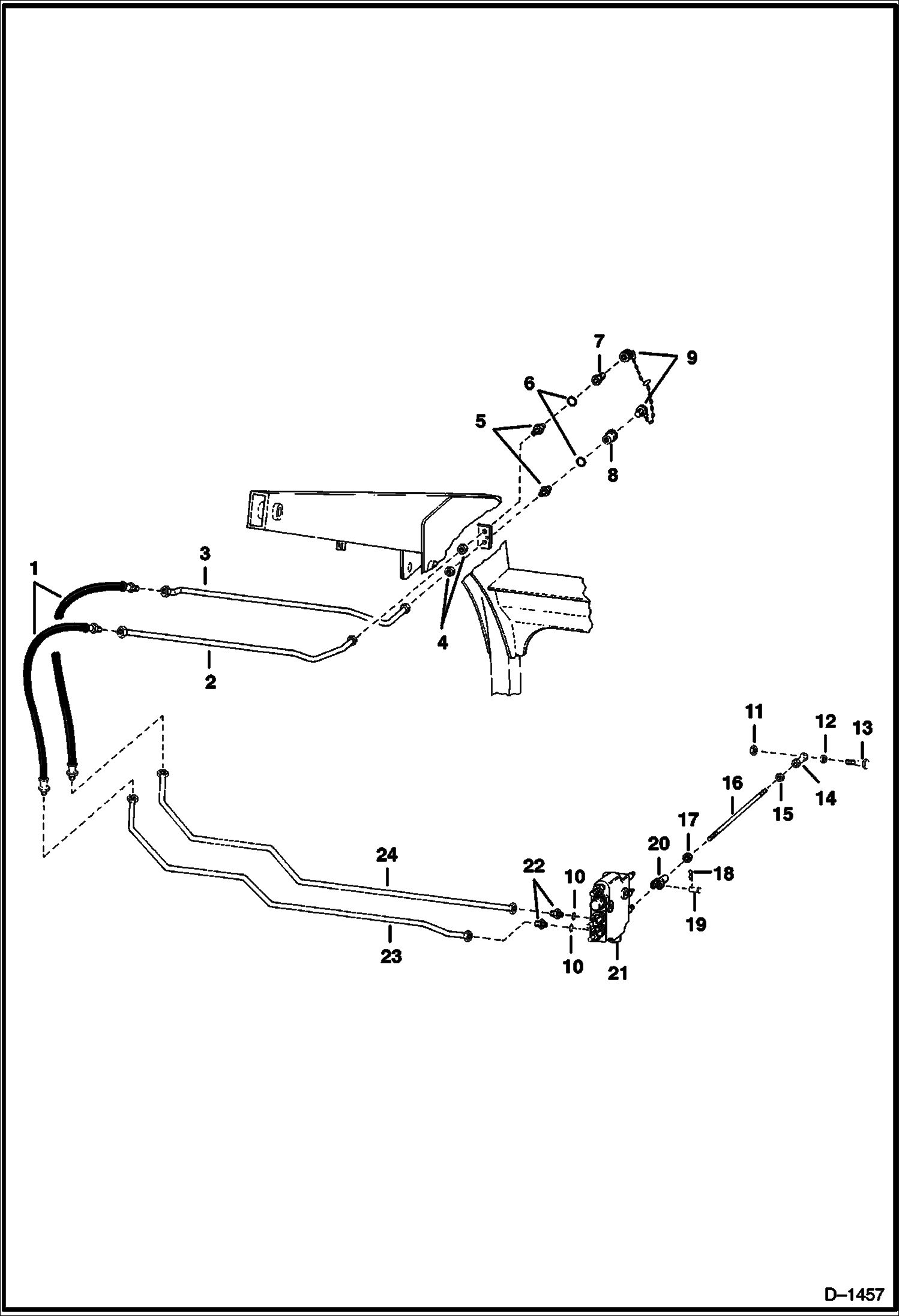 7
9
6
5
8
3
1
4
2
11
12
13
16
14
15
17
20
18
24
22
10
19
23
10
21
D–1457