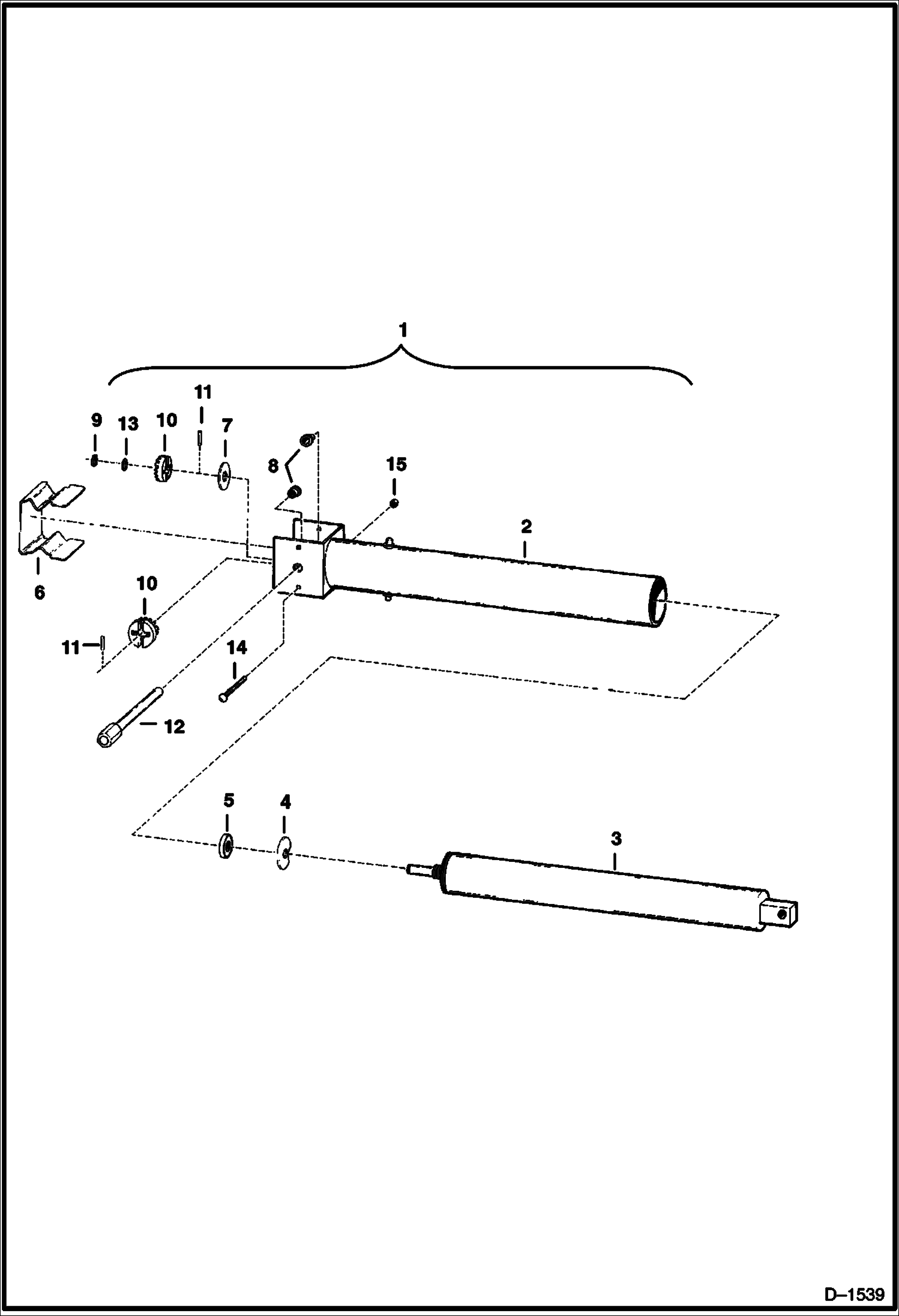 1

11

9

13

10

7

8

15

2

6

10

11

14

12

5

4

3

D–1539