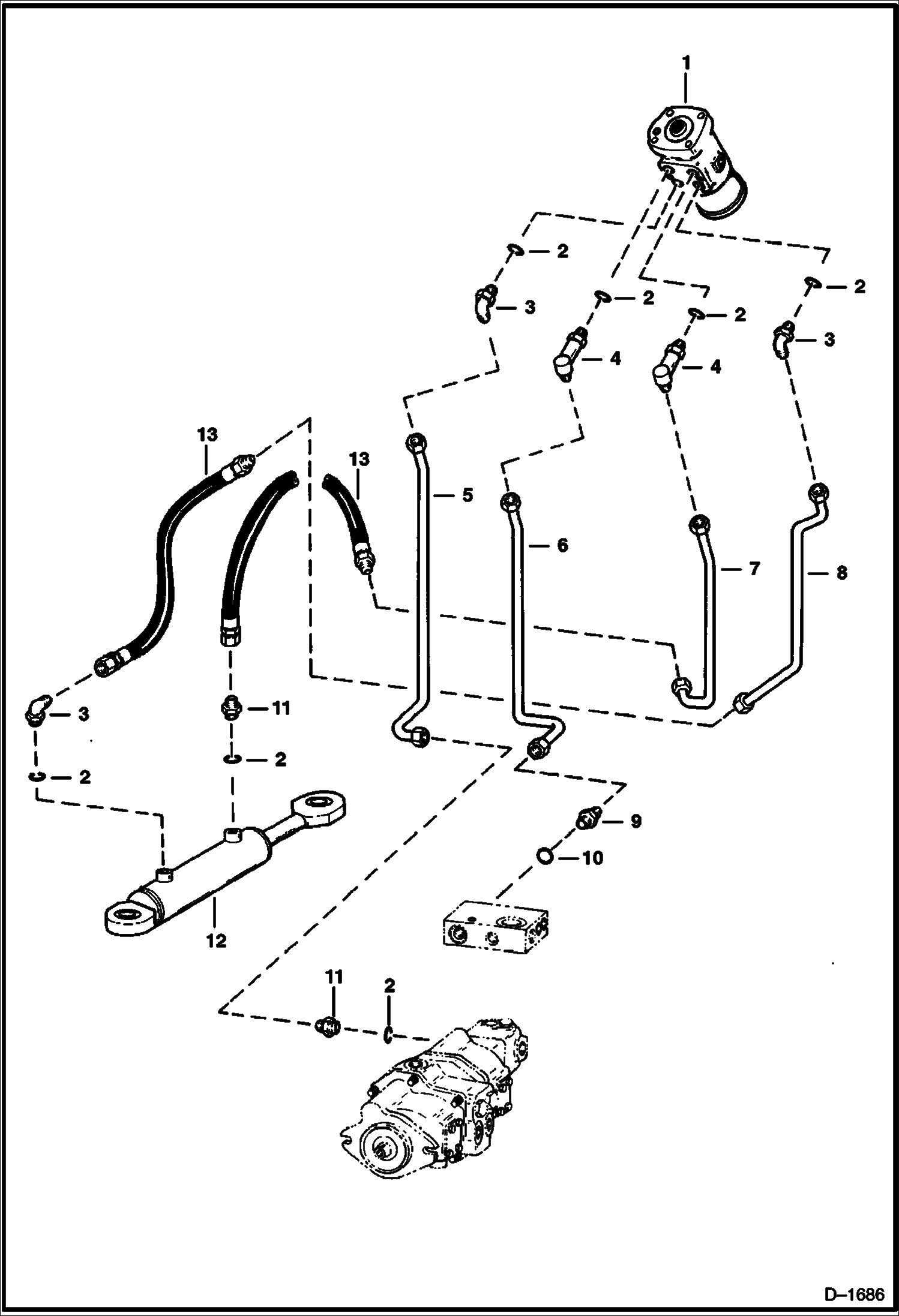 1
2
3
2
2
2
4
4
3
13
13
5
6
7
8
3
11
2
2
9
10
12
11
2
D–1686