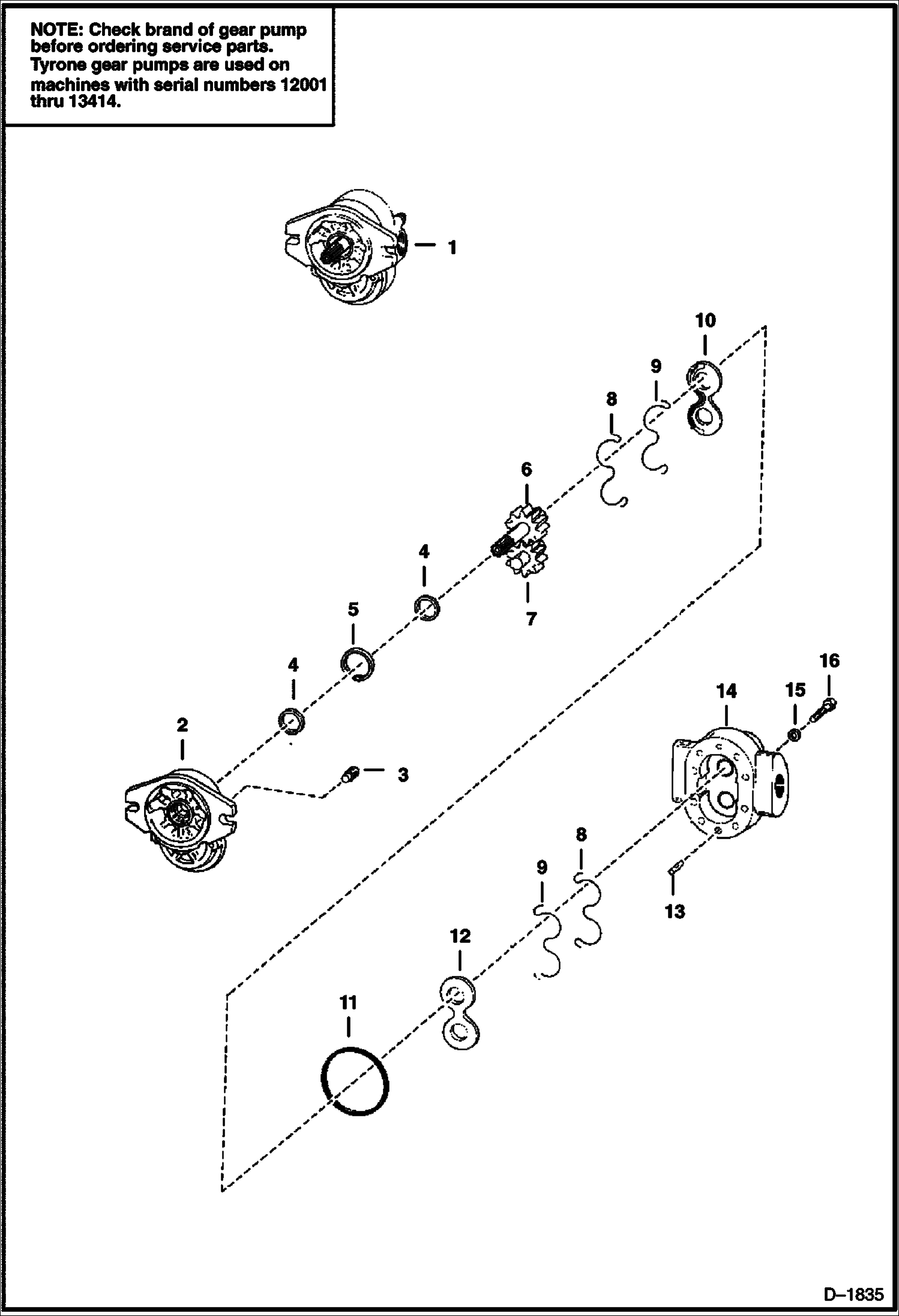 NOTE: Check brand of gear pump before ordering service parts. Tyrone gear pumps are used on machines with serial numbers 12001 thru 13414.

1

10

9

8

6

4

7

5

4

16

14

15

2

3

8

9

13

12

11

D–1835