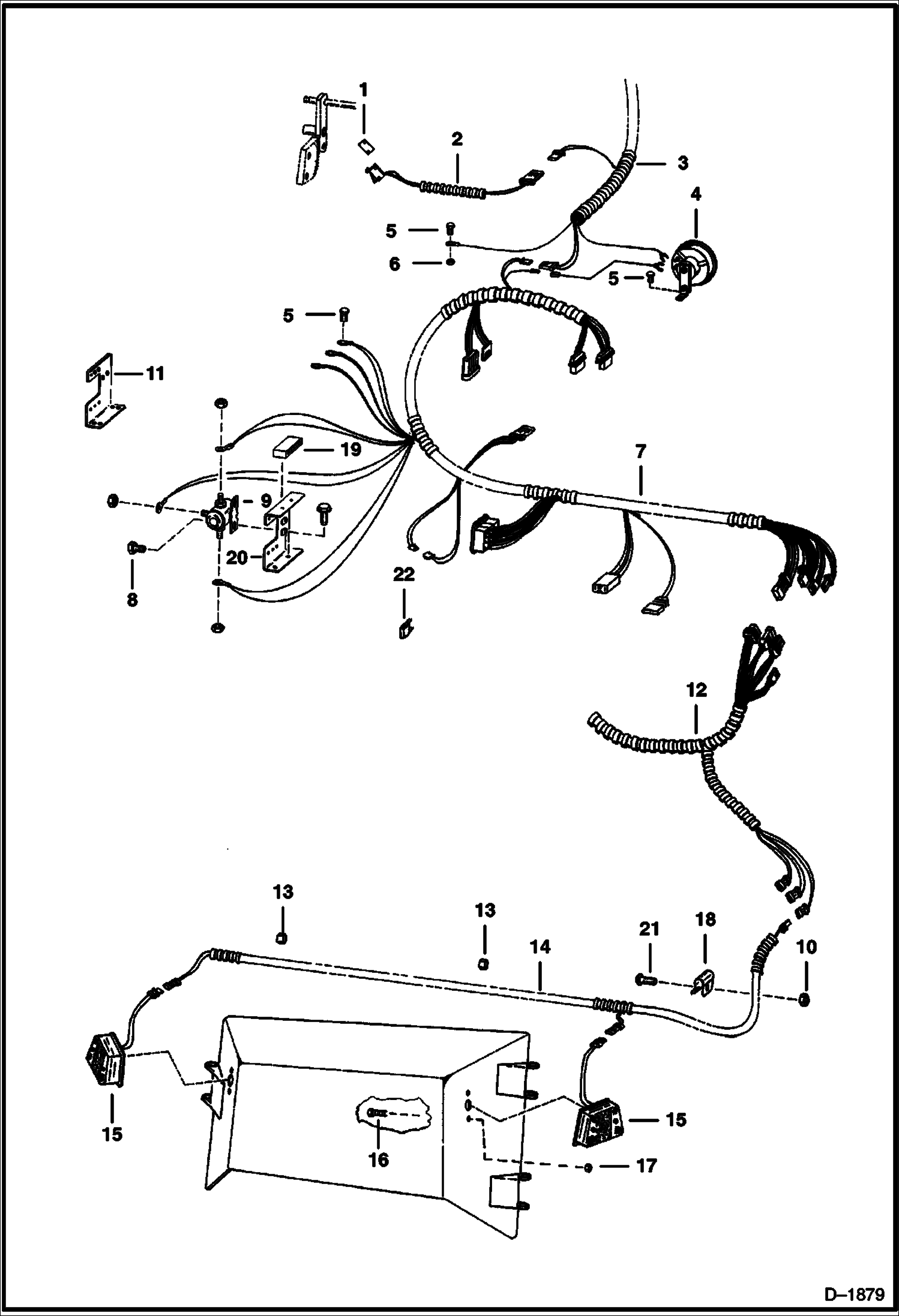 1
2
3
4
5
6
5
5
11
19
7
9
20
8
22
12
13
13
14
21
18
10
15
16
15
17
D–1879