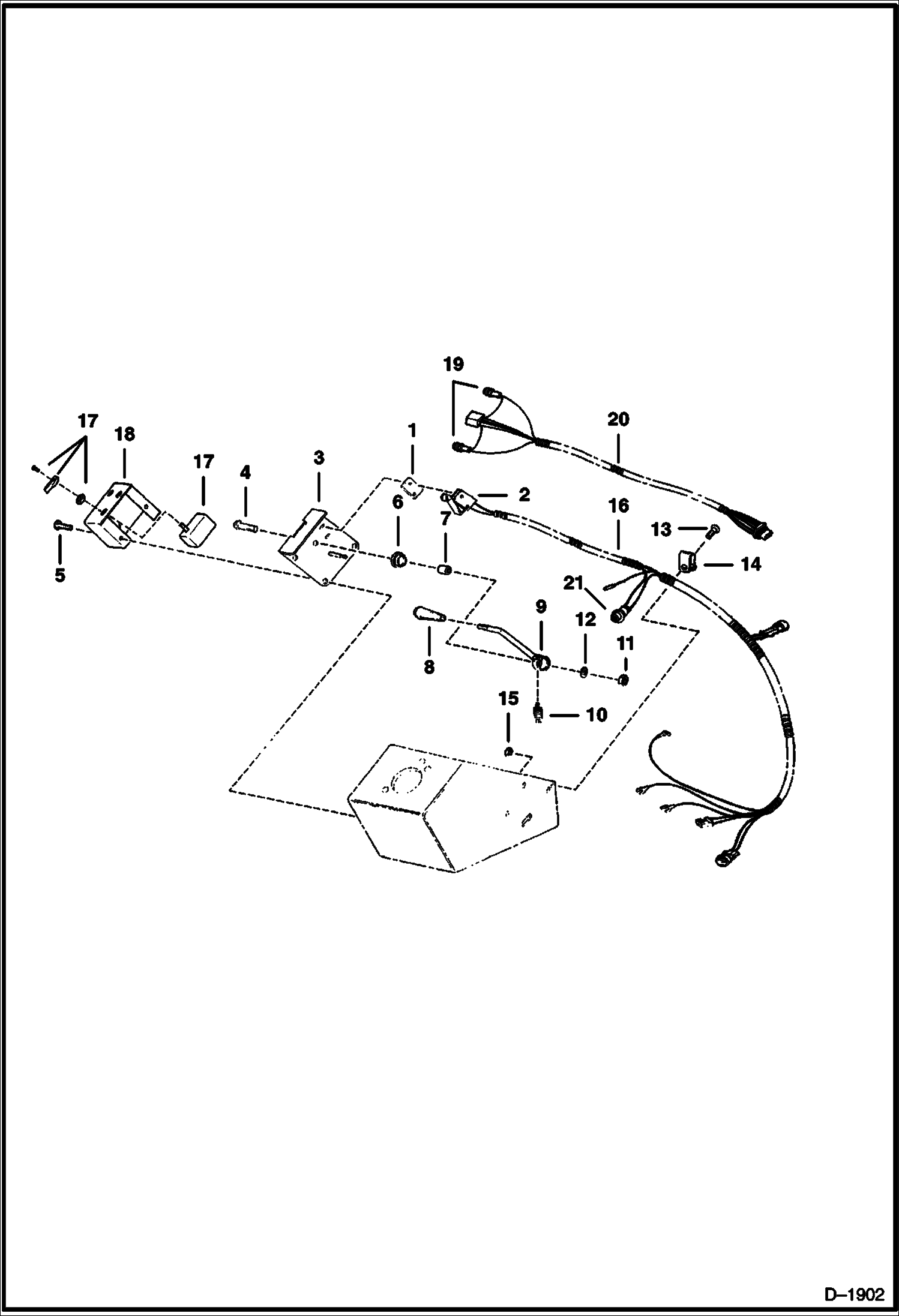 19
20
17
18
1
17
3
4
2
6
7
16
13
14
5
21
9
12
11
8
15
10

D–1902