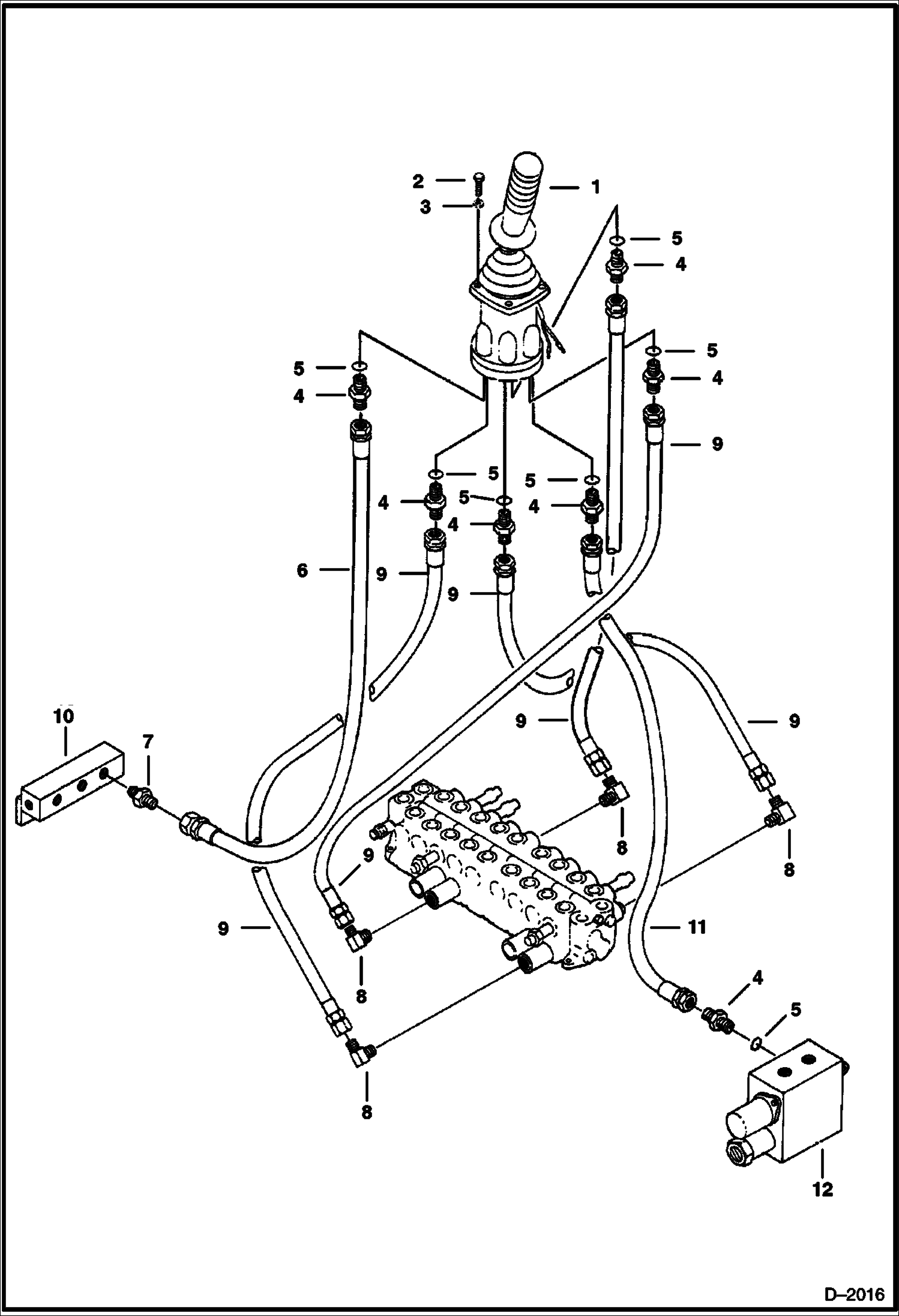 2
1
3
5
4
5
5
4
4
9
5
5
5
4
4
4
6
9
9
10
7
9
9
8
8
9
9
11
8
4
5
8
12
D–2016