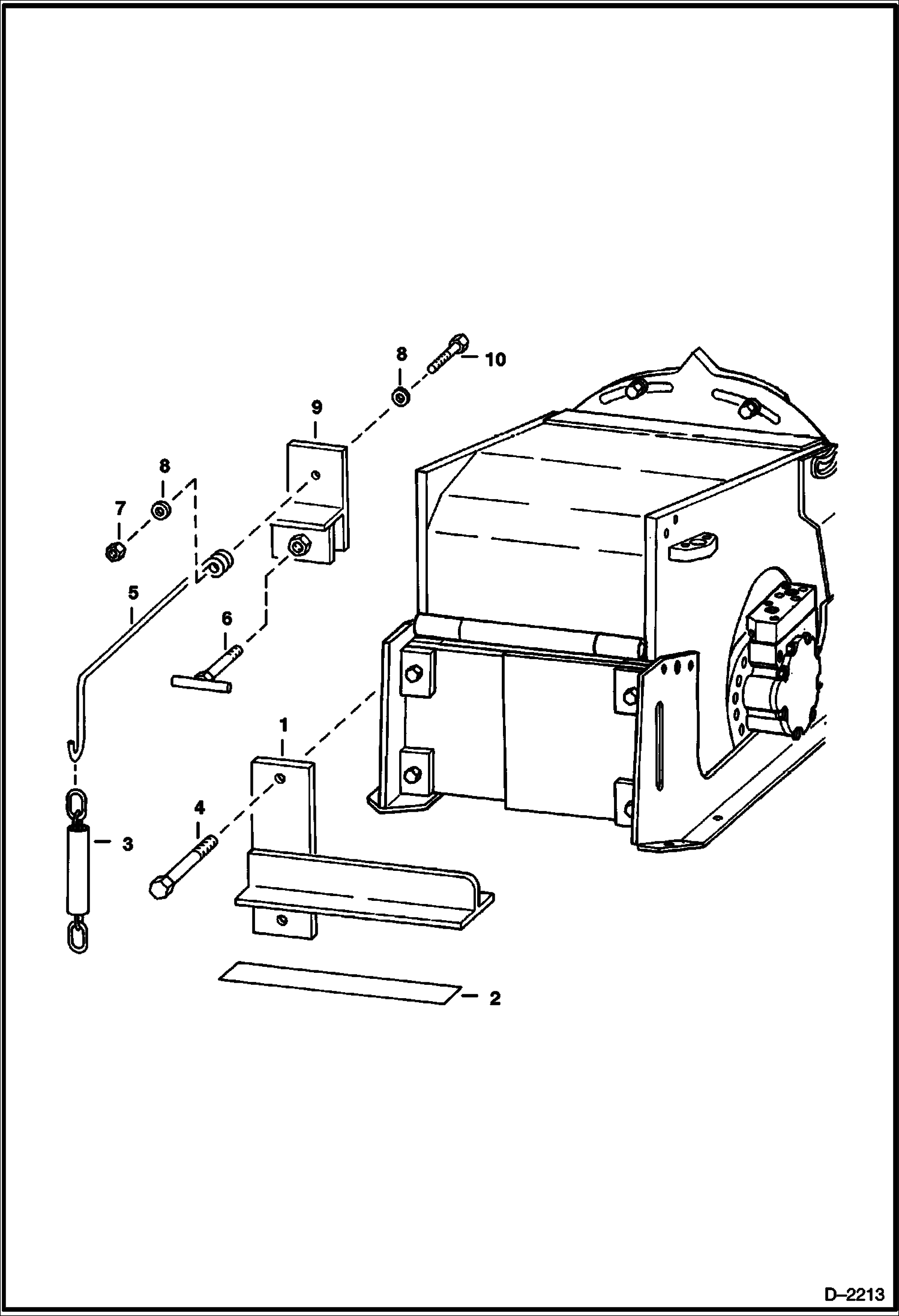 8
10
9
8
7
5
6
1
4
3
2
D–2213