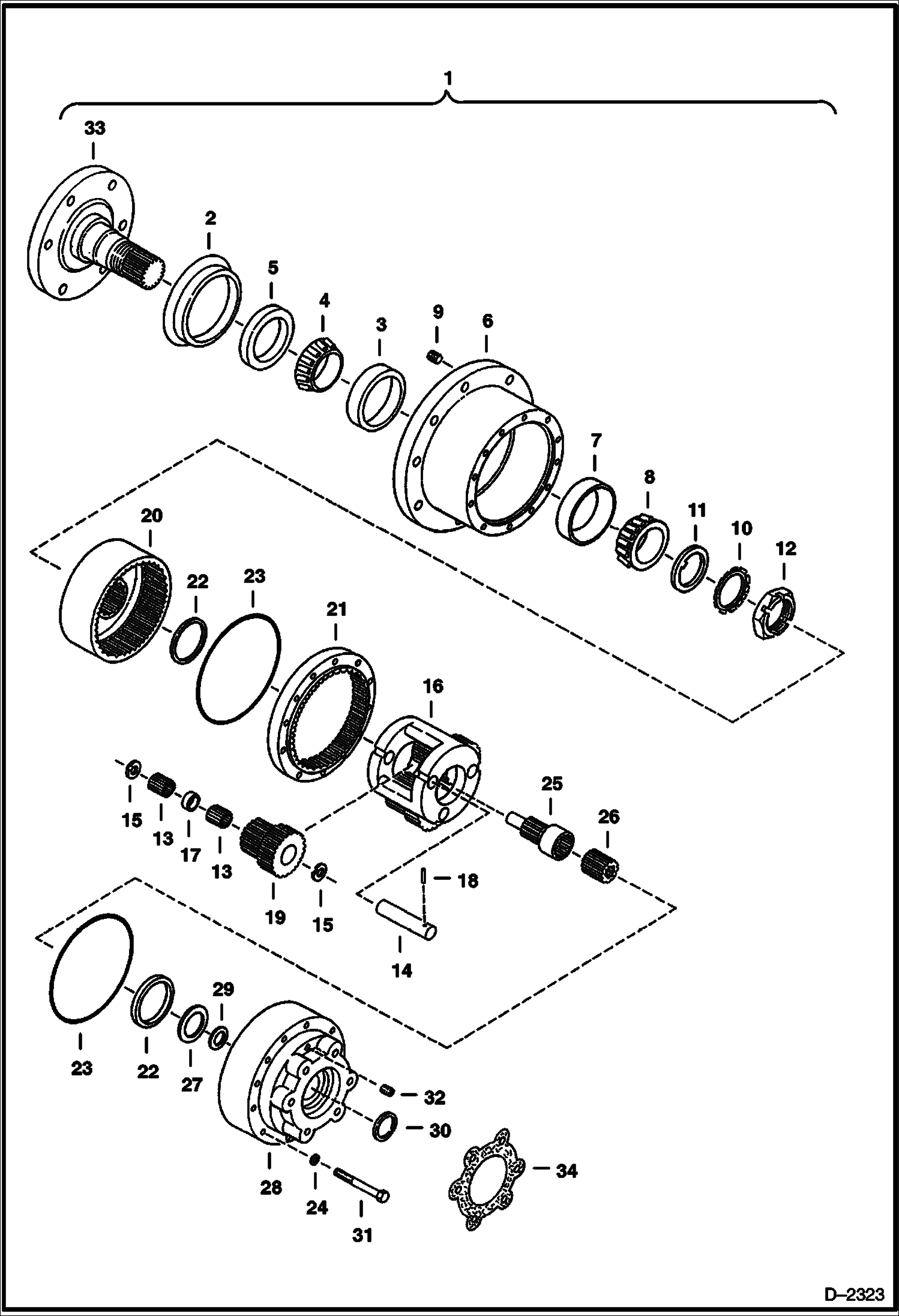 1

33

2

5

4

3

9

6

7

8

11

10

12

20

22

23

21

16

15

13

17

13

19

15

25

26

18

14

23

22

27

29

28

24

31

32

30

34

D–2323