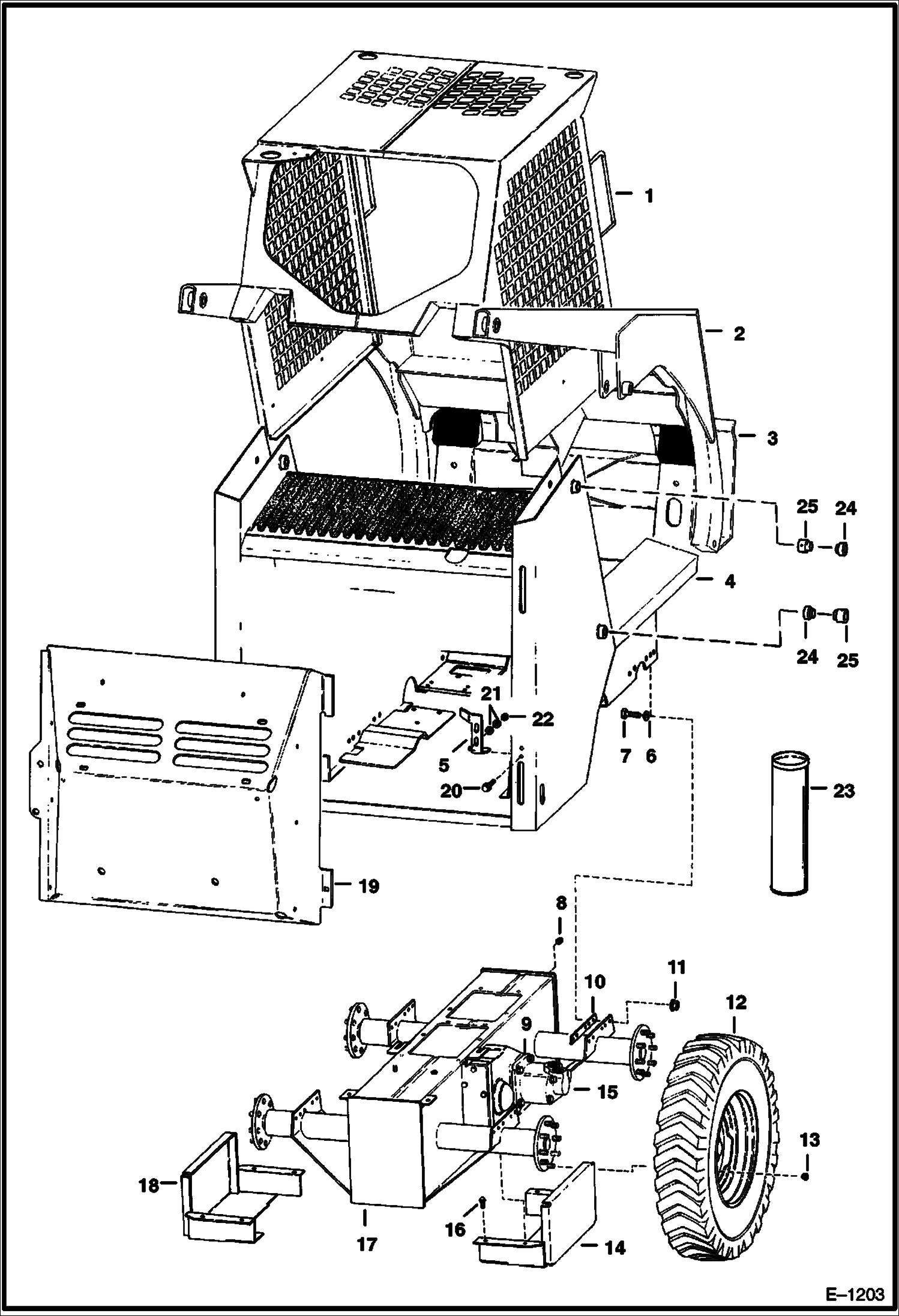 1
2
3
25
24
4
24
25
21
22
5
7
6
20
23
19
8
11
10
12
9
15
13
18
17
16
14
E–1203