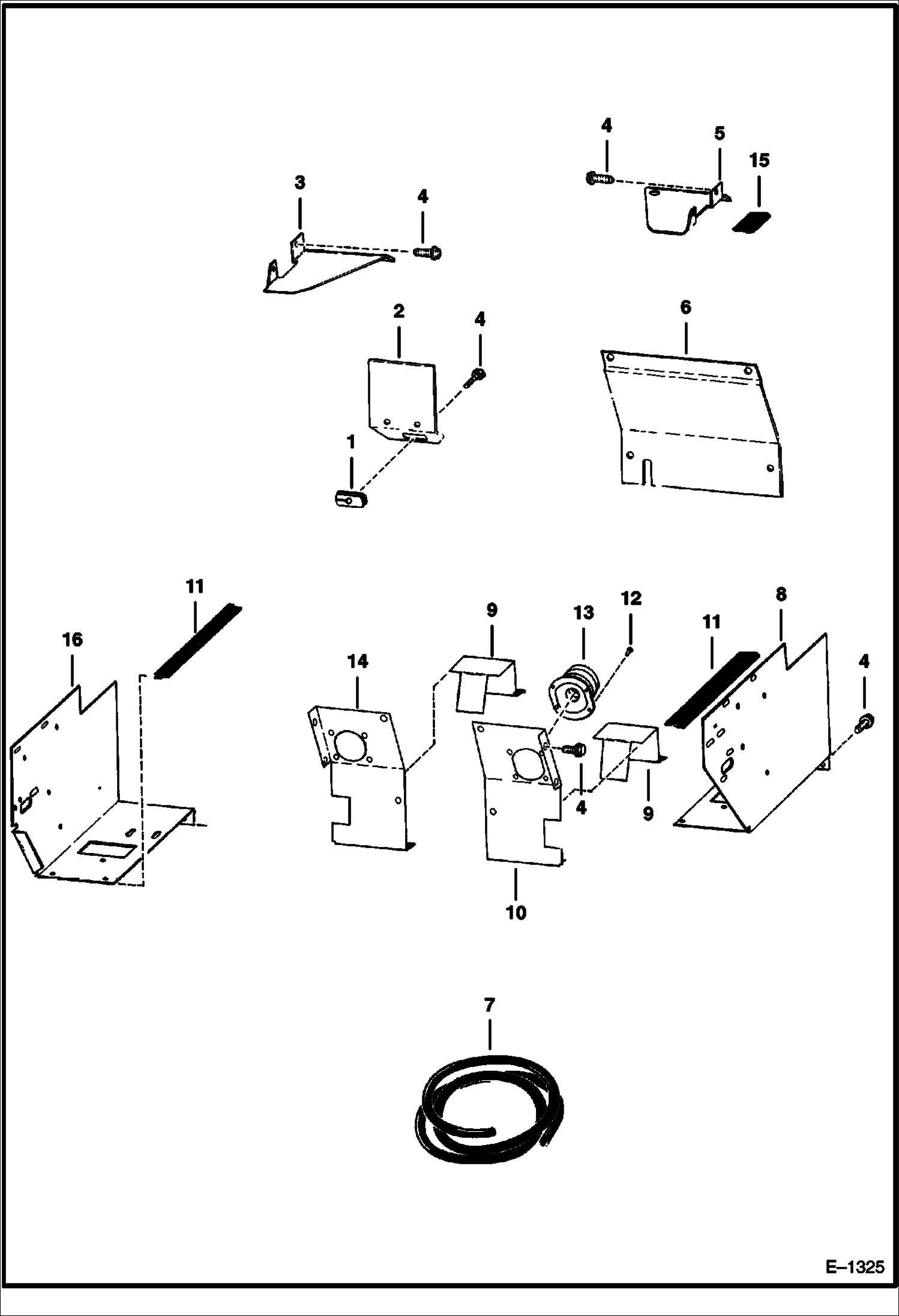 4
5
15
3
4
2
4
6
1
11
16
9
13
12
11
8
14
4
4
9
10
7
E–1325