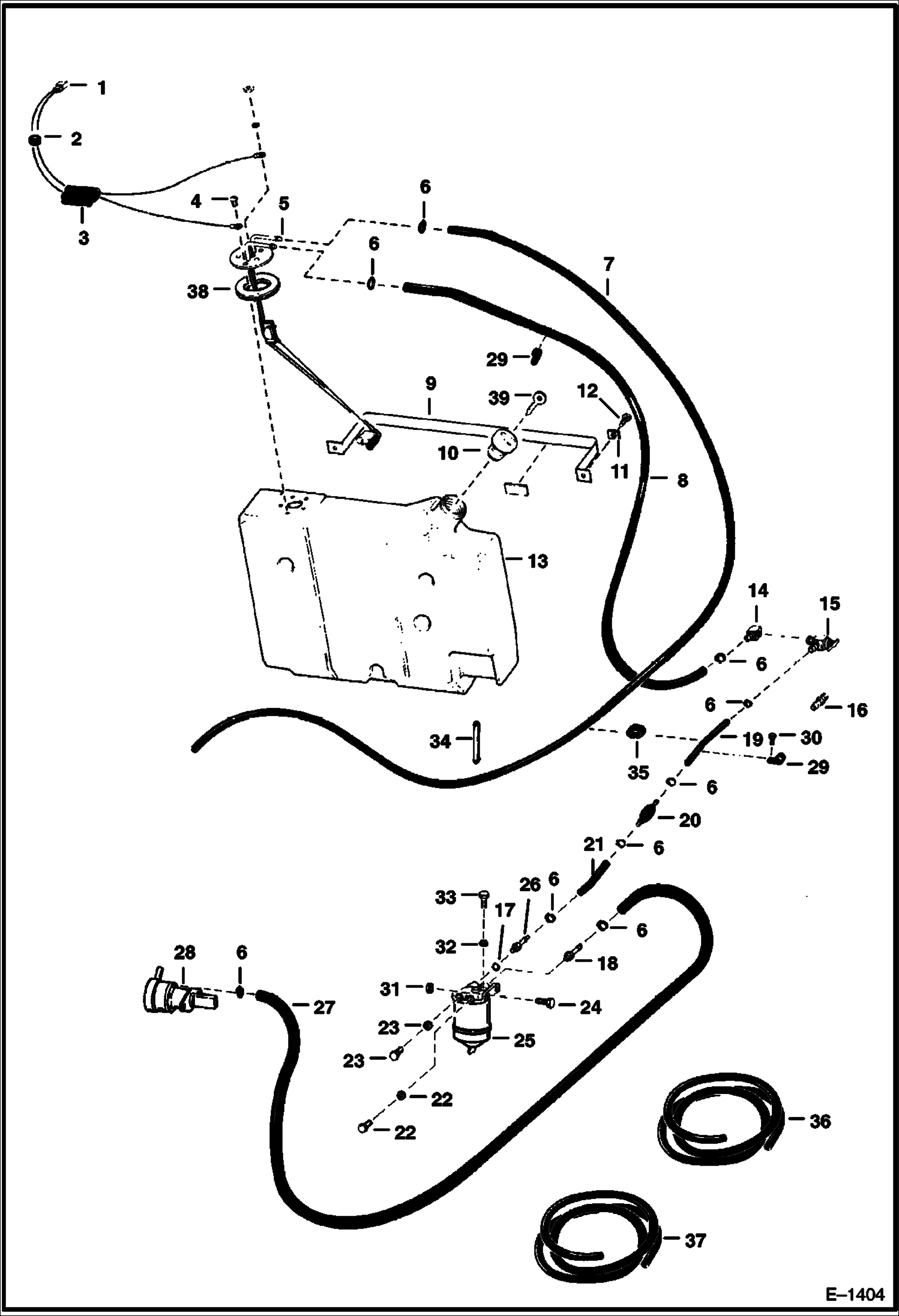 1
2
3
4
5
6
6
7
38
29
9
39
12
10
11
8
13
14
15
6
6
16
34
19
30
35
29
6
20
21
6
33
26
6
17
6
32
18
28
6
31
27
24
23
25
23
22
22
36
37
E–1404