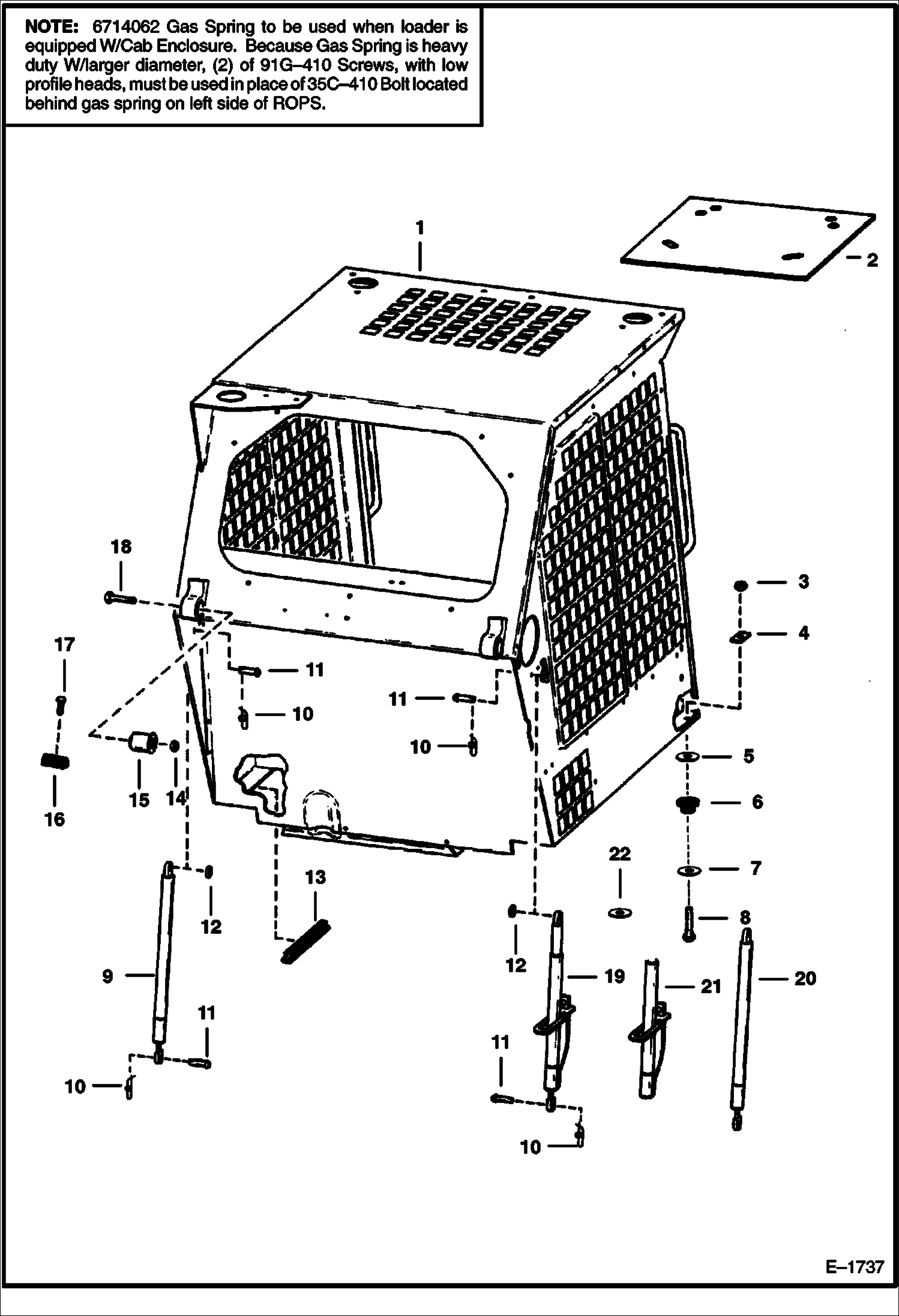 NOTE: 6714062 Gas Spring to be used when loader is equipped W/Cab Enclosure. Because Gas Spring is heavy duty W/larger diameter, (2) of 91G–410 Screws, with low profile heads, must be used in place of 35C–410 Bolt located behind gas spring on left side of ROPS.

1
2
18
3
4
17
11
11
10
10
5
16
15
14
6
22
7
13
12
8
12
9
19
21
20
11
11
10
10

E–1737