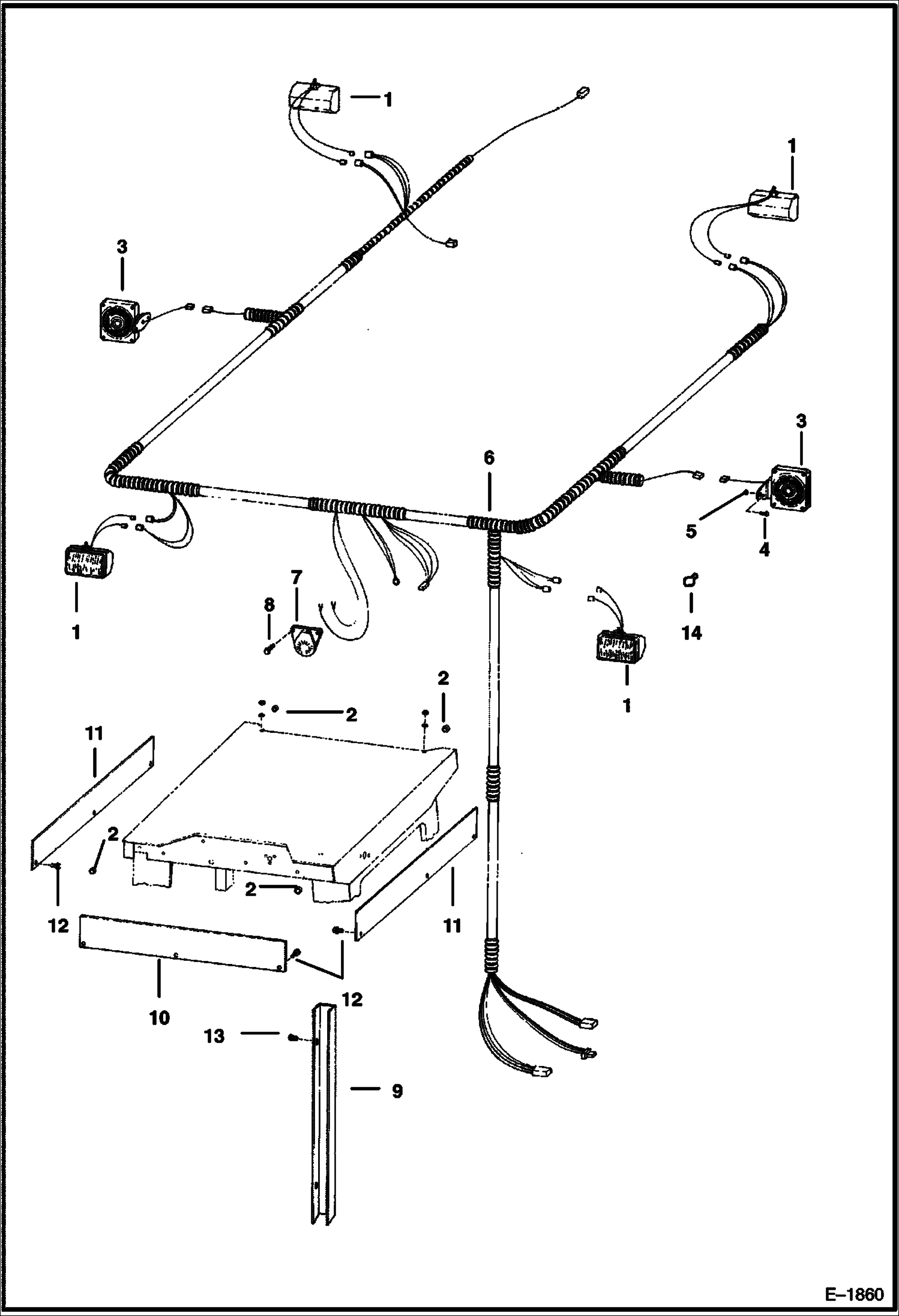 1
1
3
3
6
5
4
1
7
8
14
1
2
2
11
2
2
12
11
10
12
13
9
E–1860