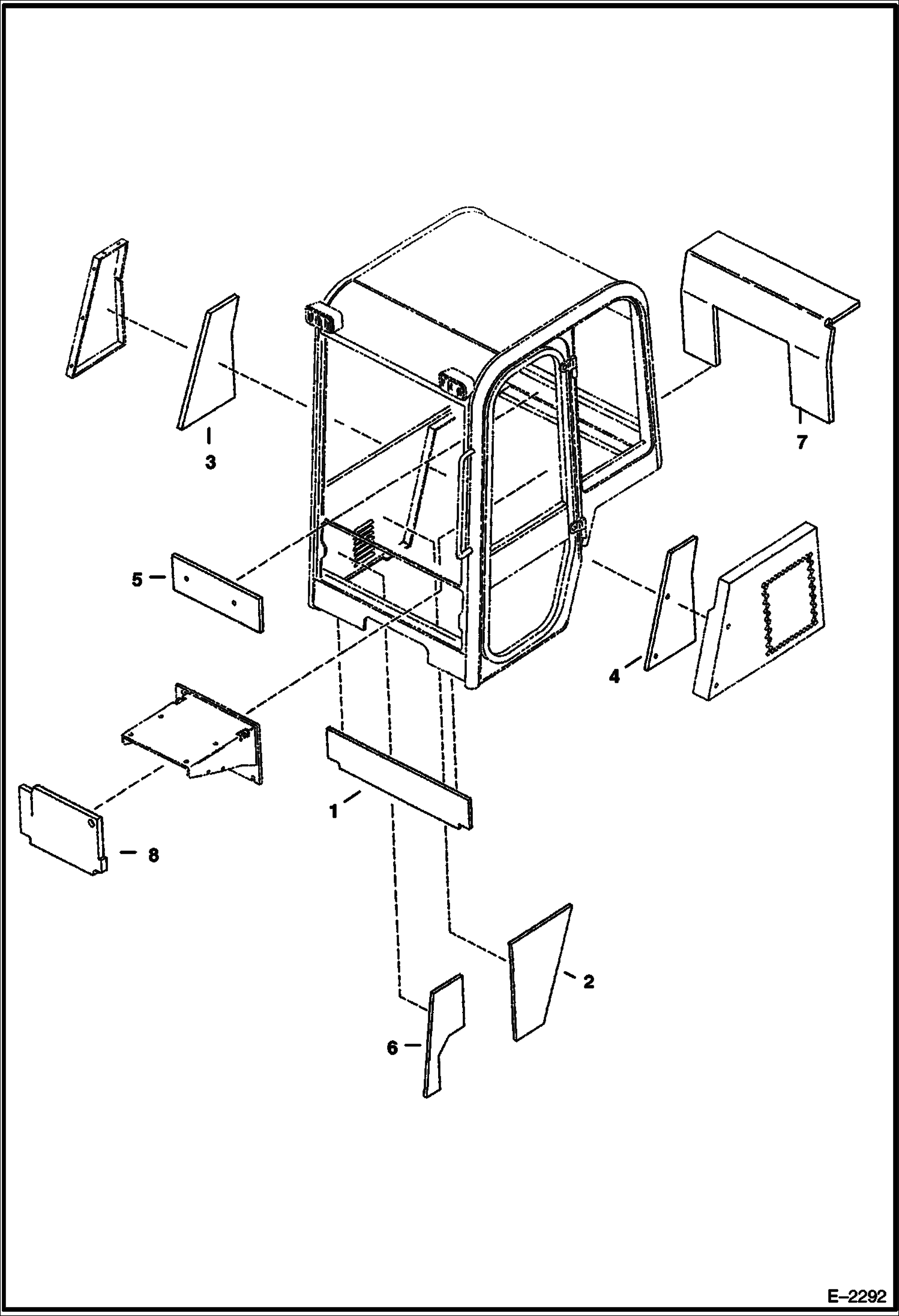 3

7

5

4

1

8

2

6

E–2292