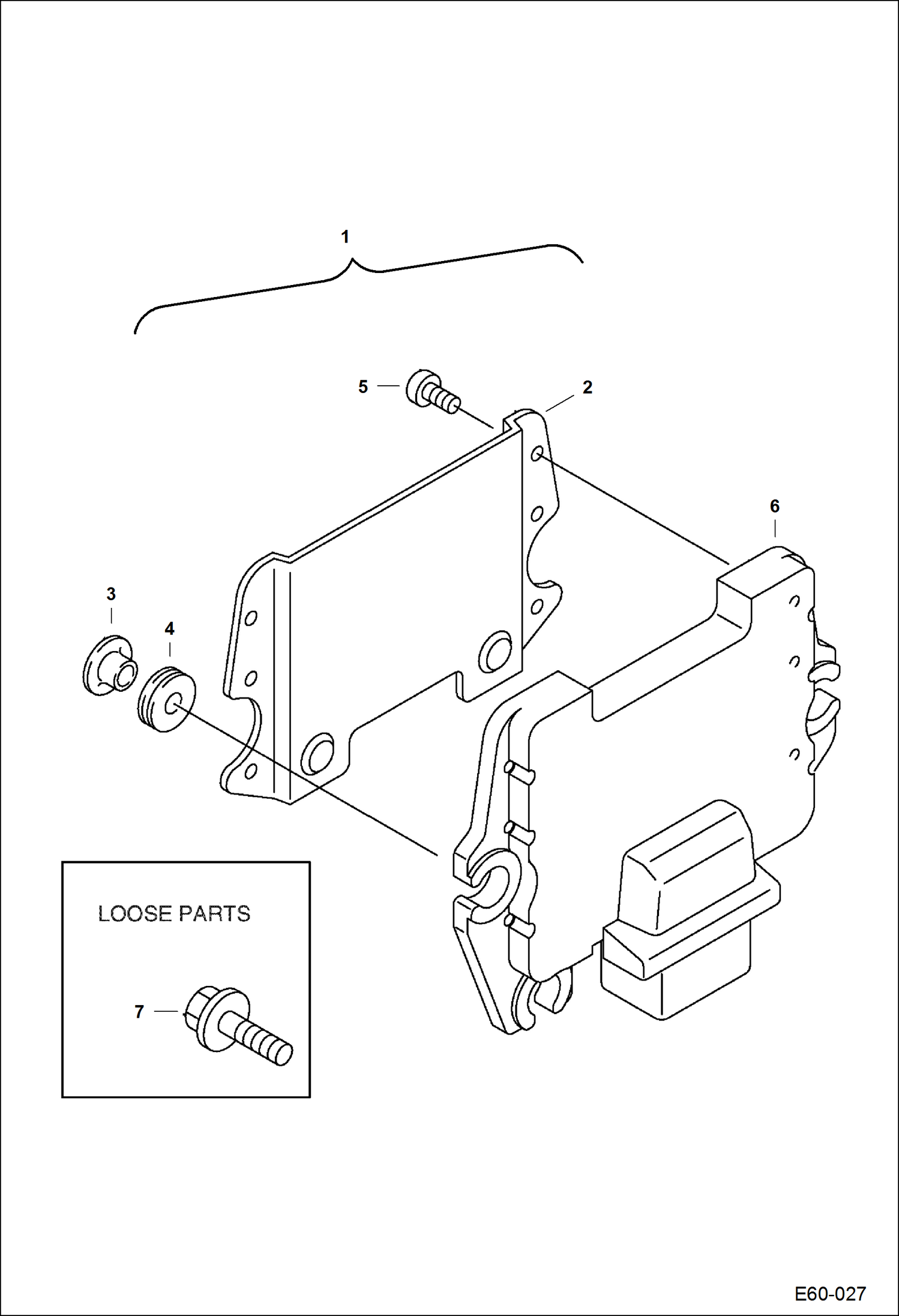 1

5

2

6

3

4

LOOSE PARTS

7

E60-027