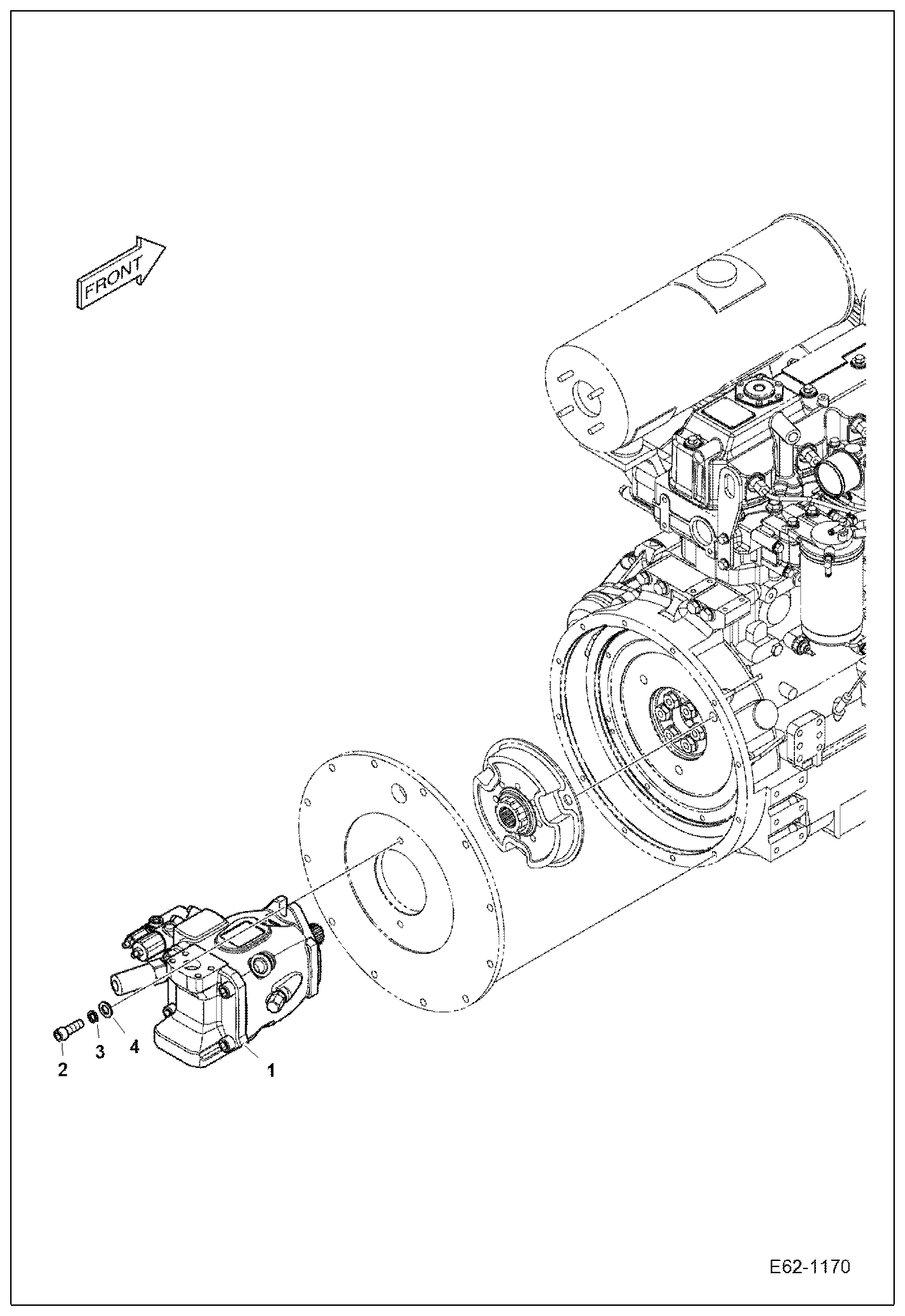 FRONT

2
3
4
1

E62-1170