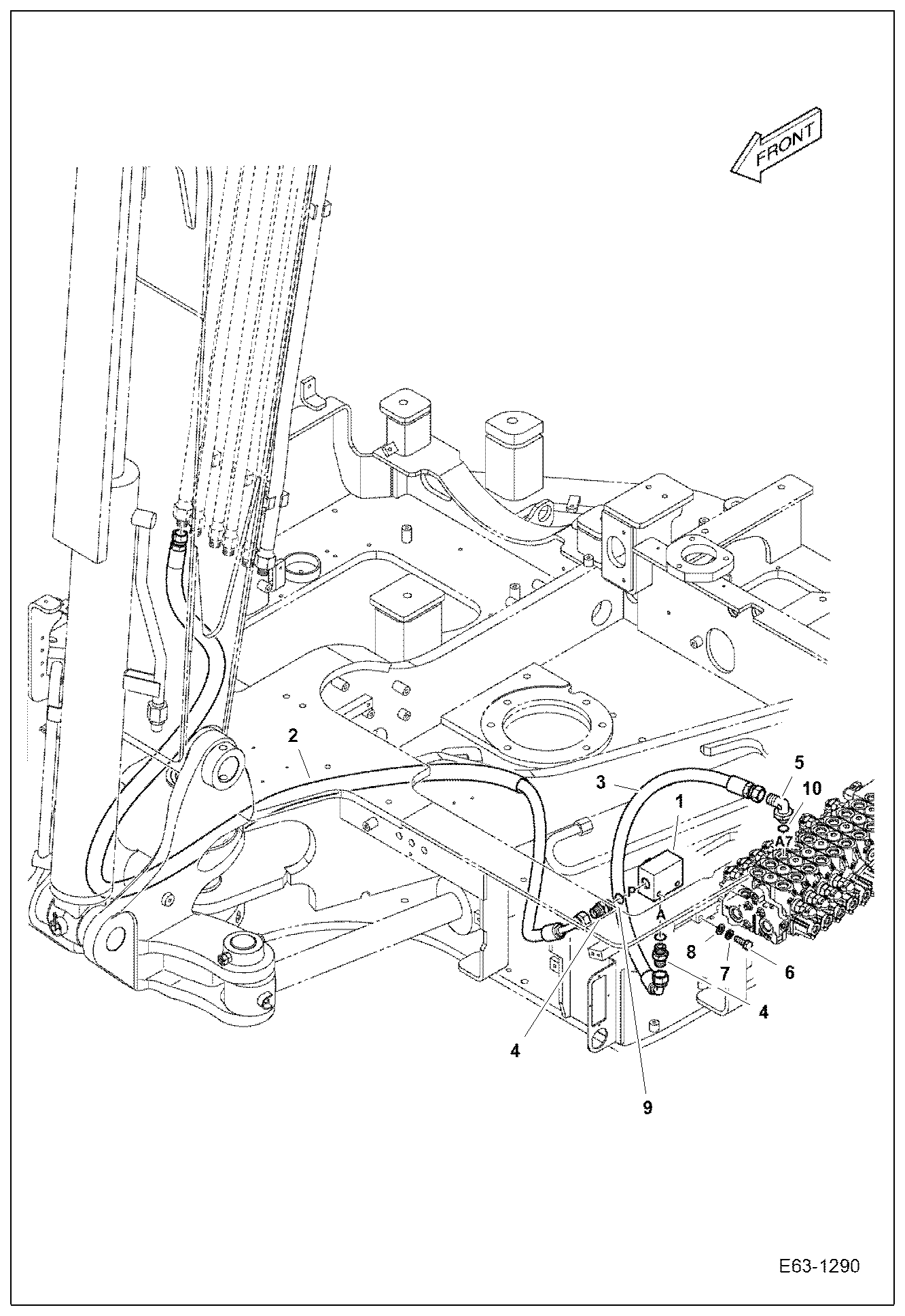 FRONT

2
3
5
10
1
A7
P
A
8
7
6
4
4
9

E63-1290