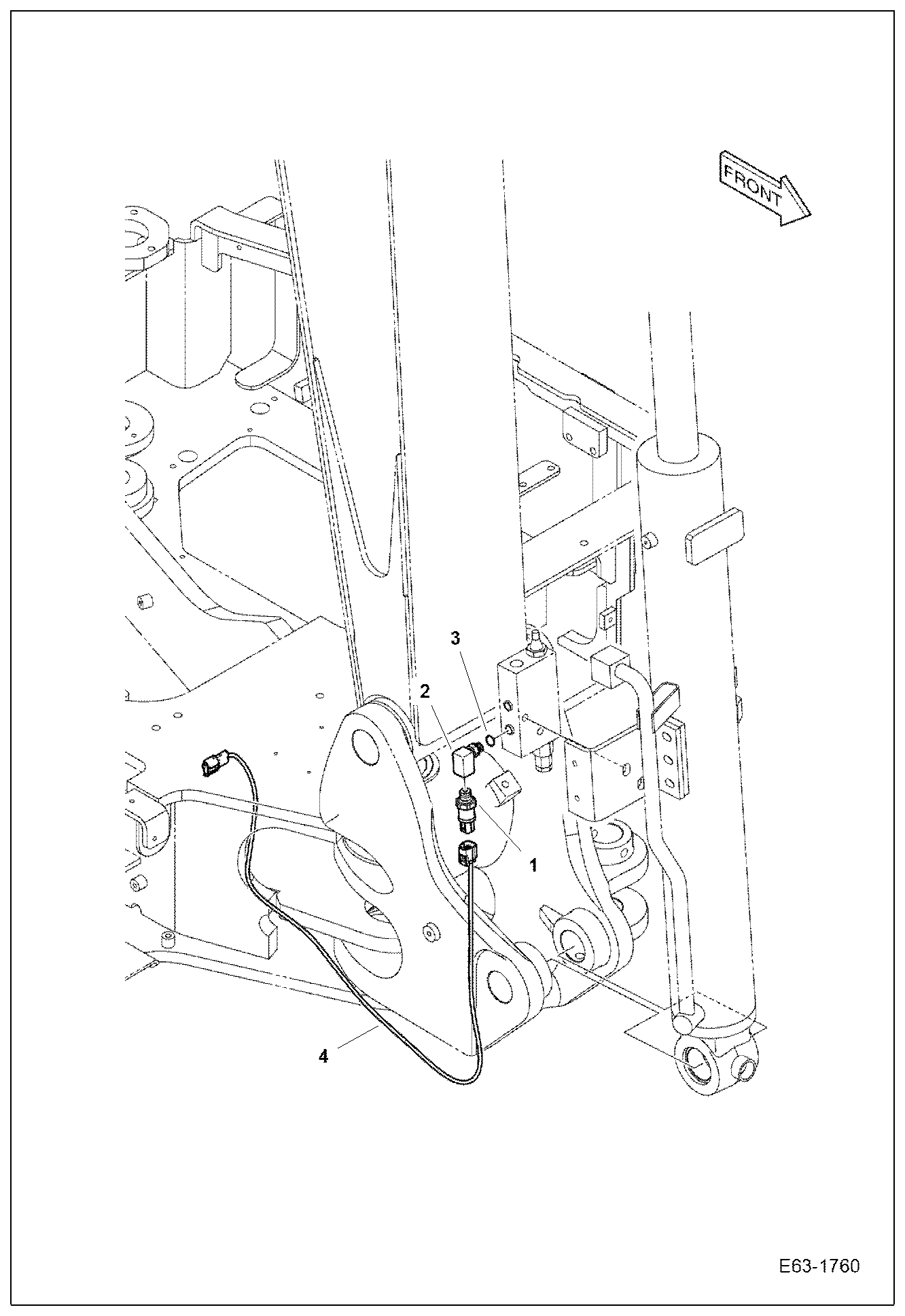 FRONT

3

2

1

4

E63-1760