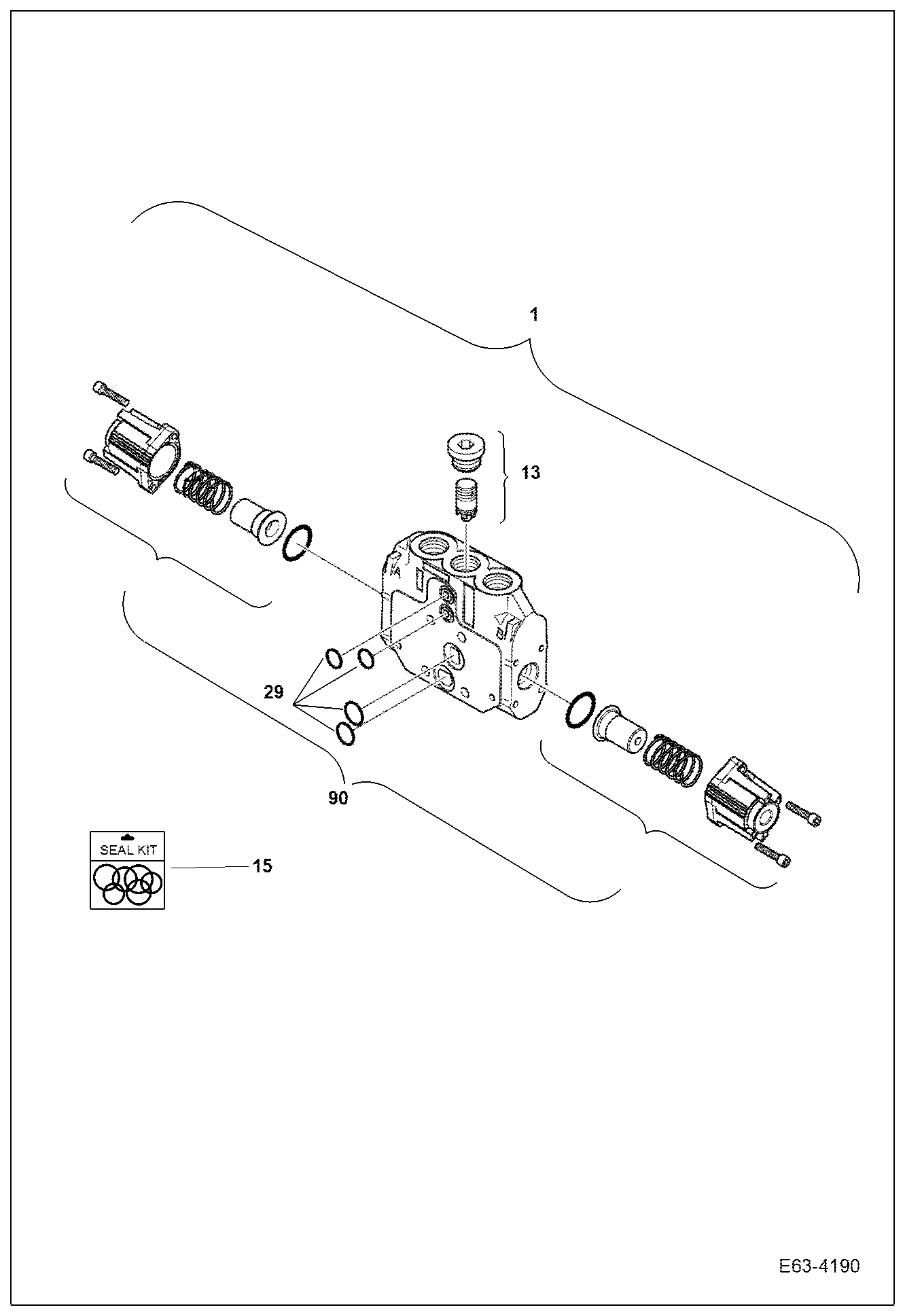 1

13

A

B

29

90

SEAL KIT

15

E63-4190