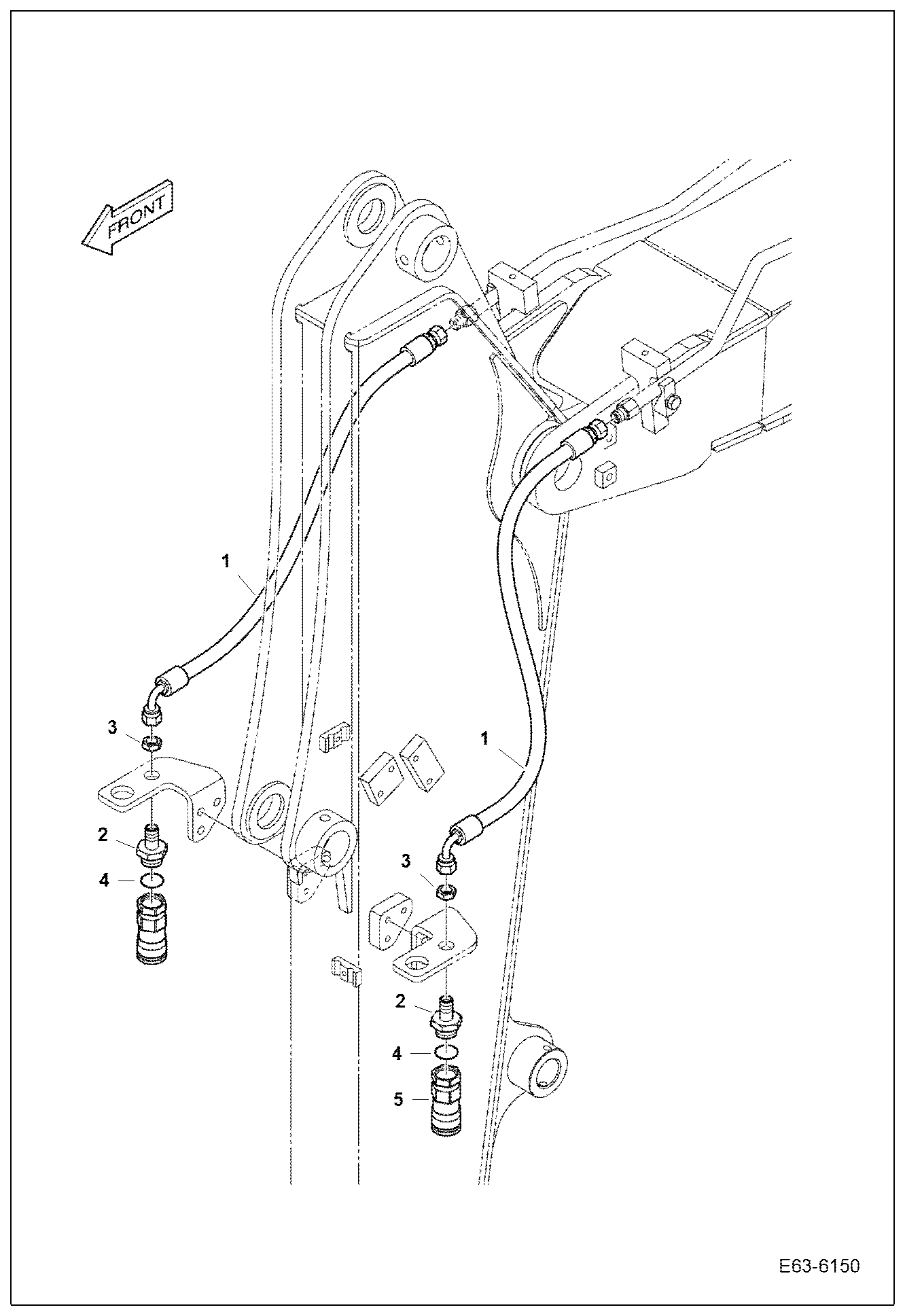 FRONT

1

3

2

4

1

3

2

4

5

E63-6150