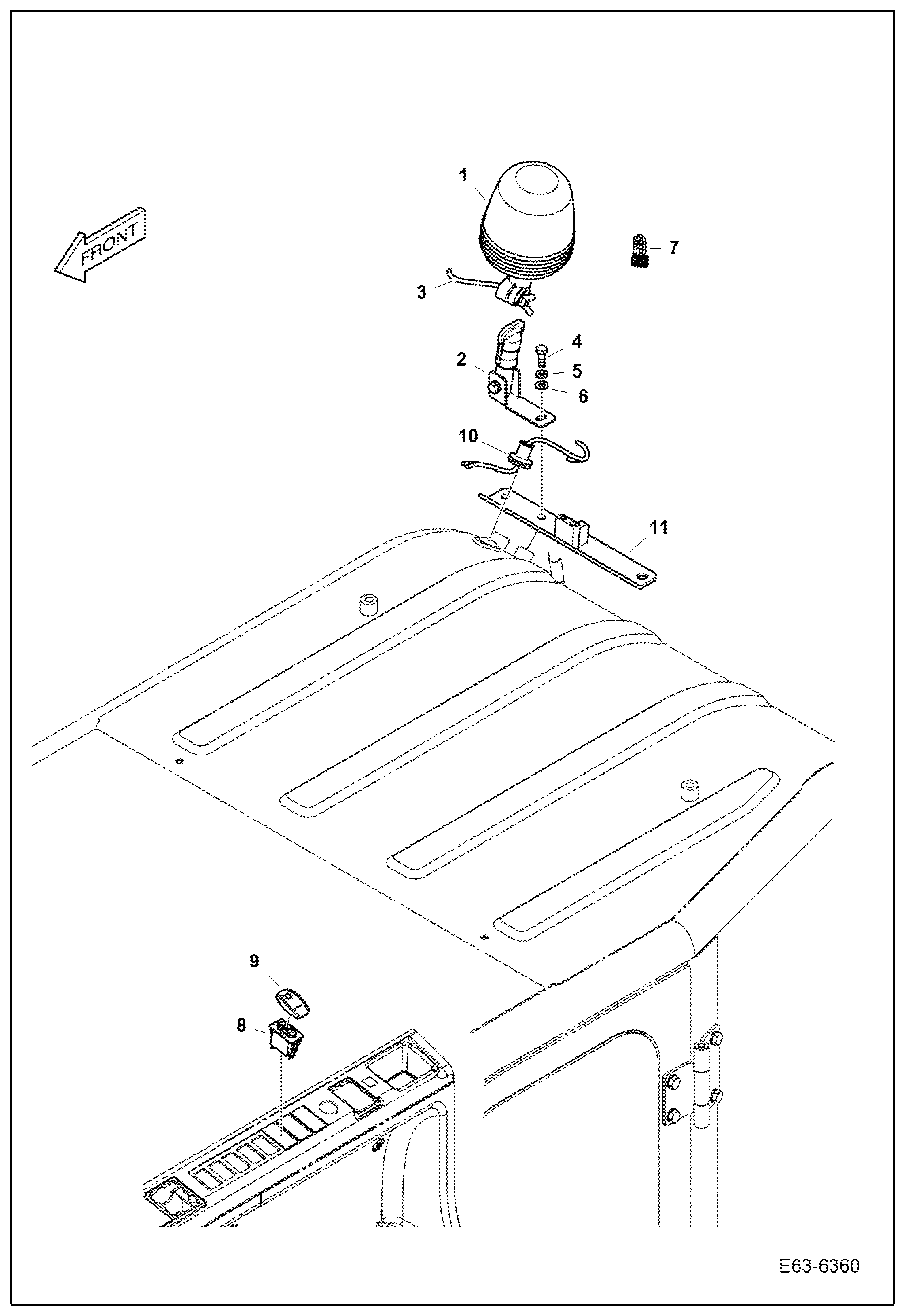 FRONT

1

7

3

4

2

5

6

10

11

9

8

E63-6360