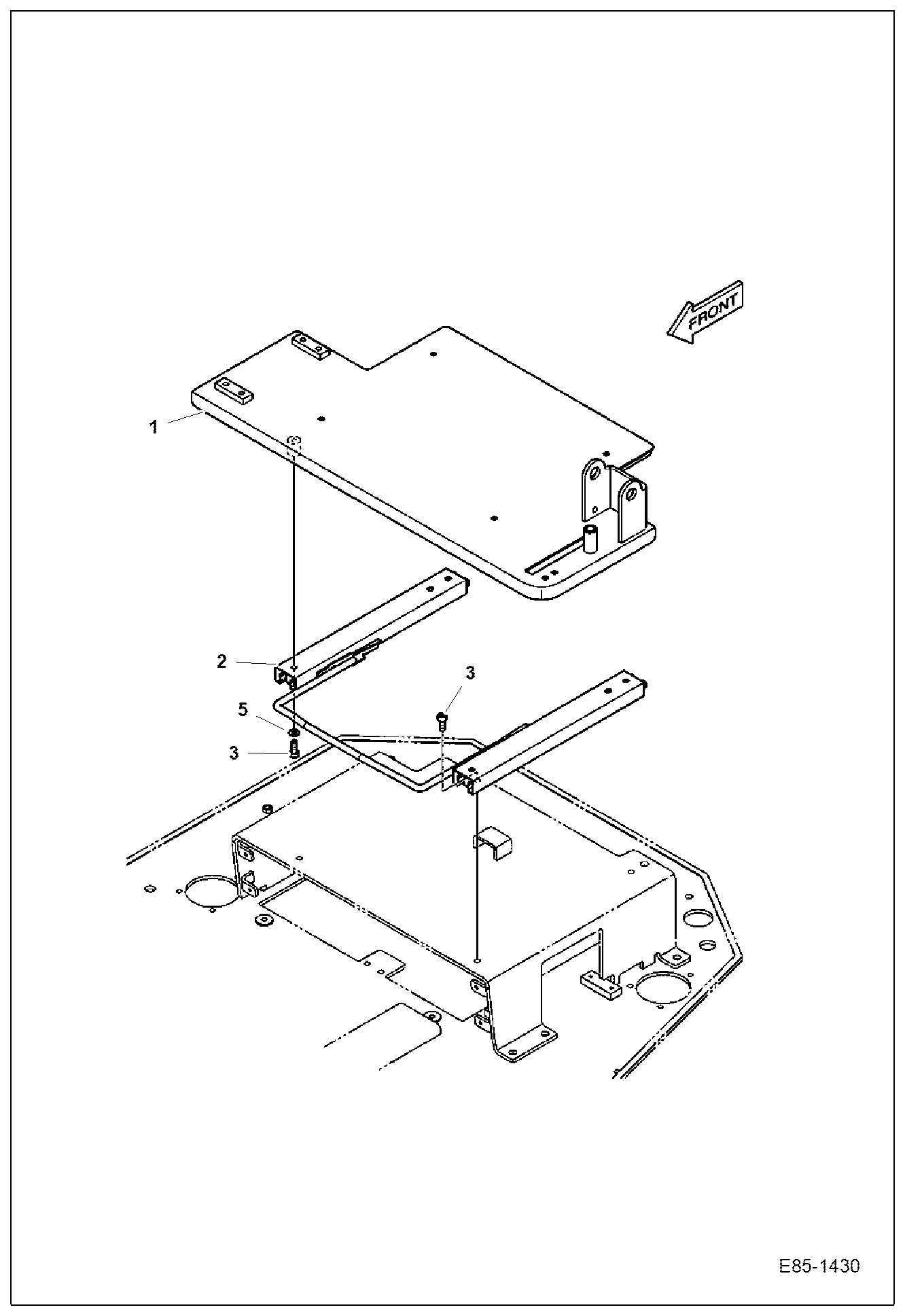 FRONT

1

2

3

5

3

E85-1430