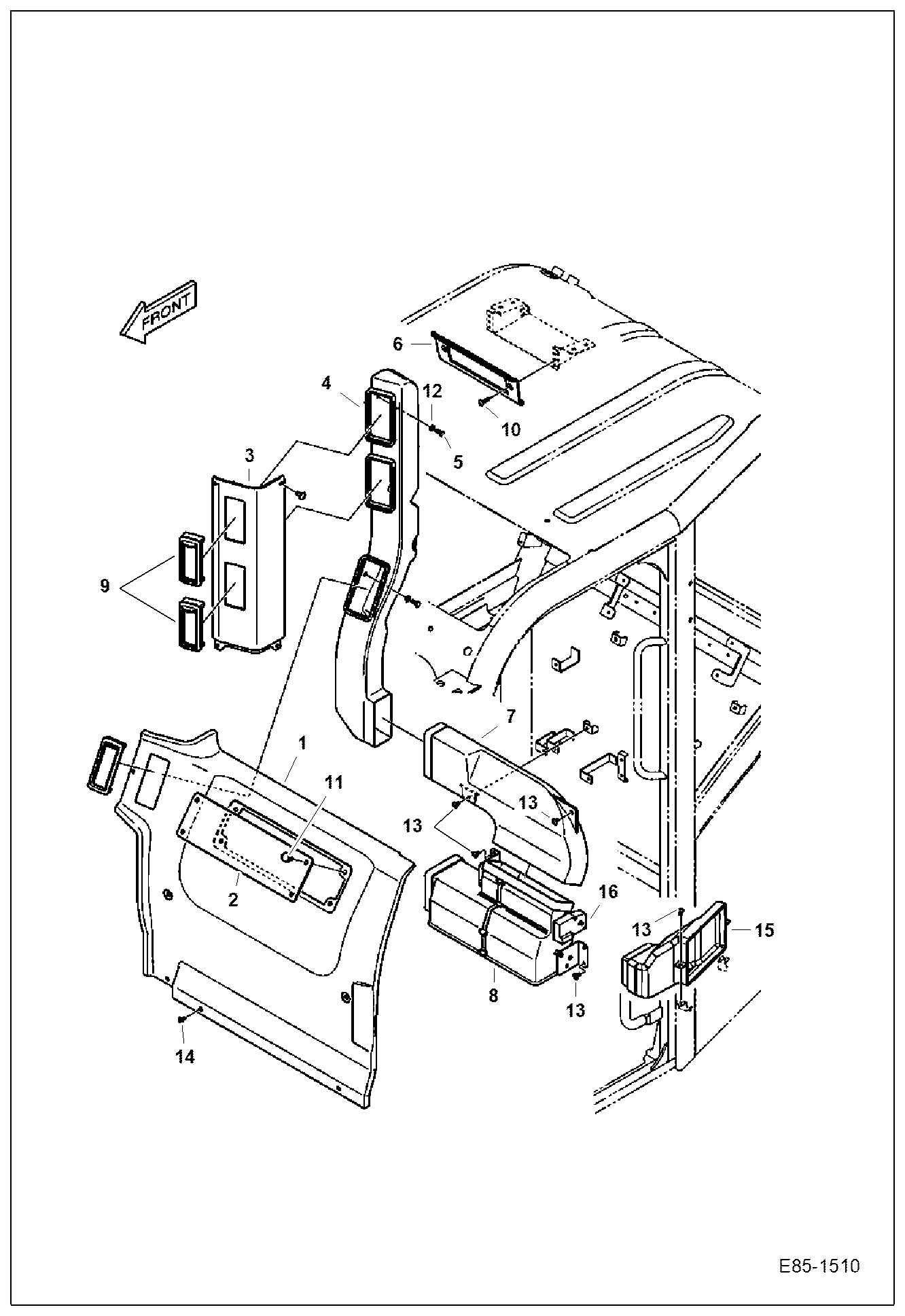 FRONT

6

4

12

10

5

3

9

7

1

11

13

13

13

2

16

13

15

8

13

14

E85-1510