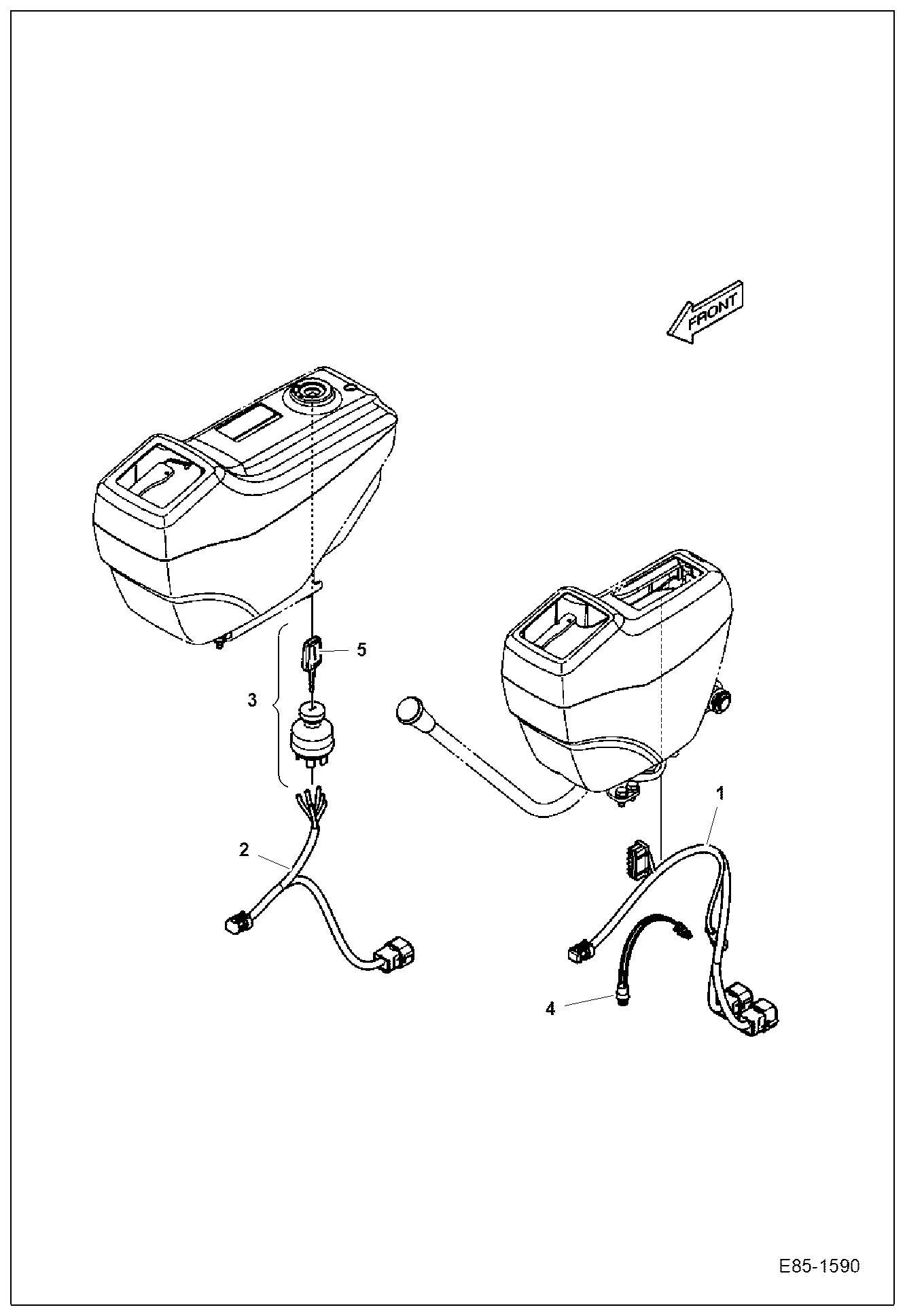 FRONT

5

3

1

2

4

E85-1590