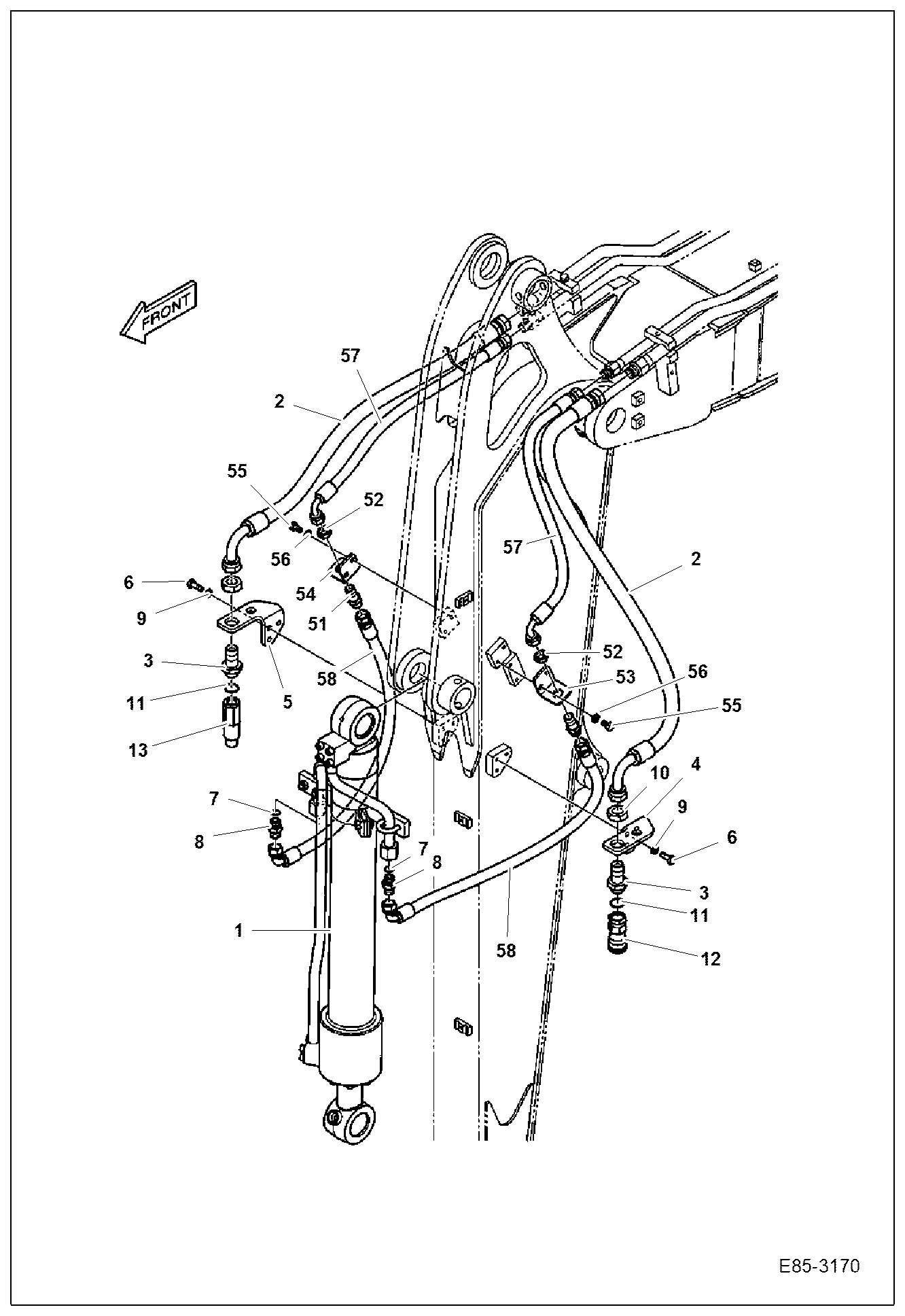 FRONT

57
2
55
52
56
54
51
6
9
3
11
13
5
58
57
2
52
53
56
55
10
4
9
6
3
11
12
7
8
7
8
1
58

E85-3170