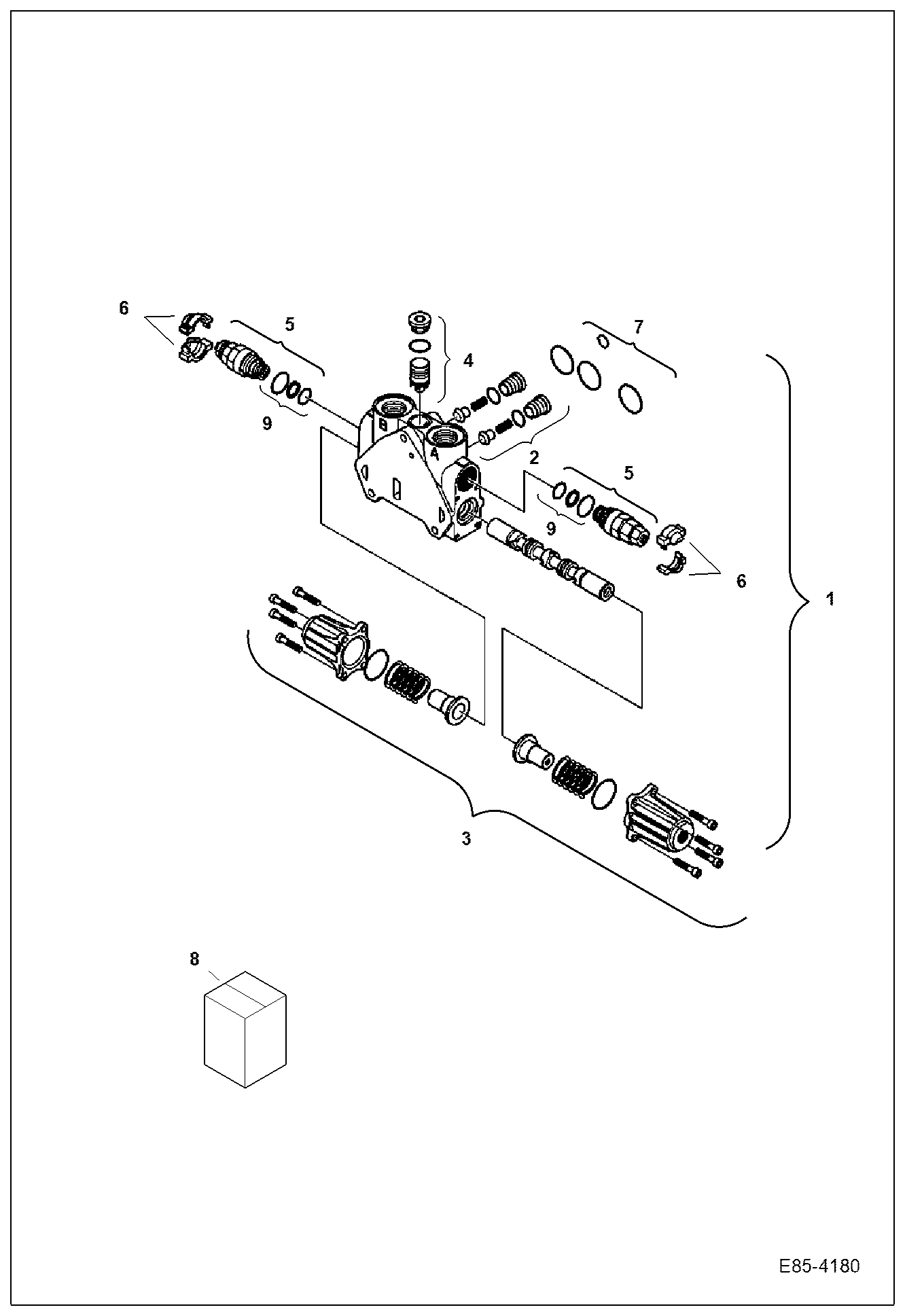 6
5
4
7
9
B
A
2
5
9
6
1
3
8
E85-4180