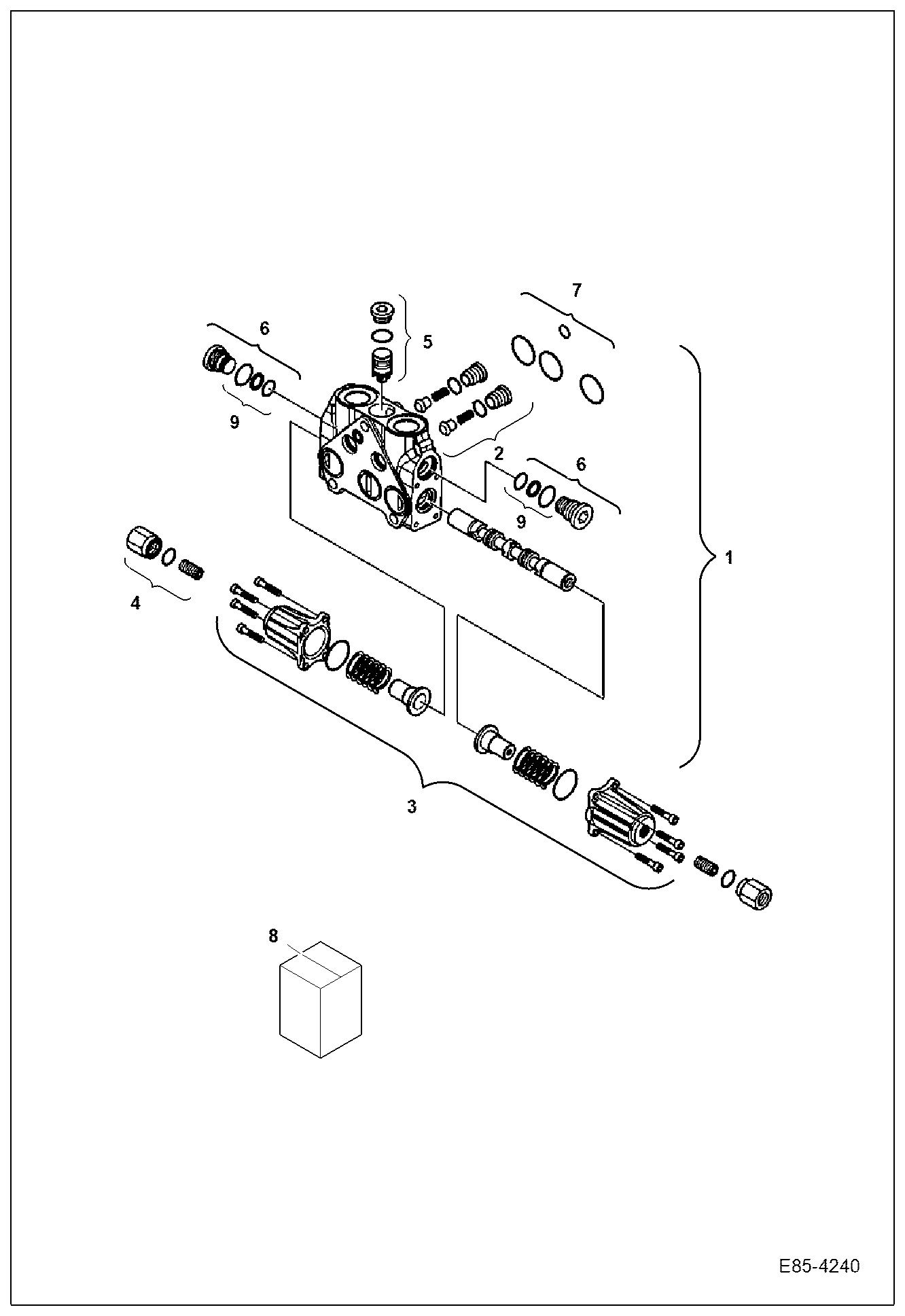 7
6
5
9
2
6
9
1
4
3
8
E85-4240