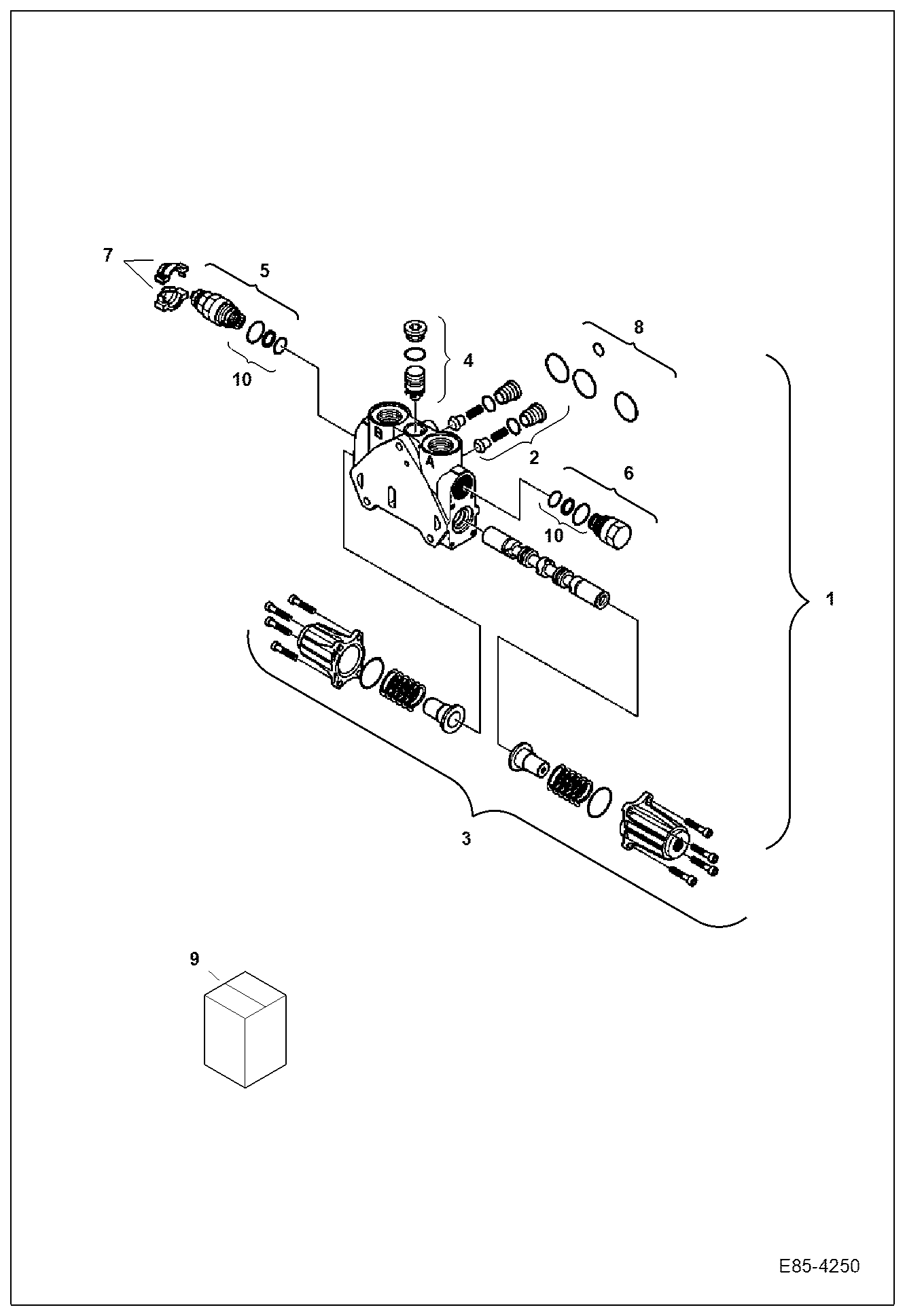 7
5
10
4
8
B
A
2
6
10
1
3
9
E85-4250