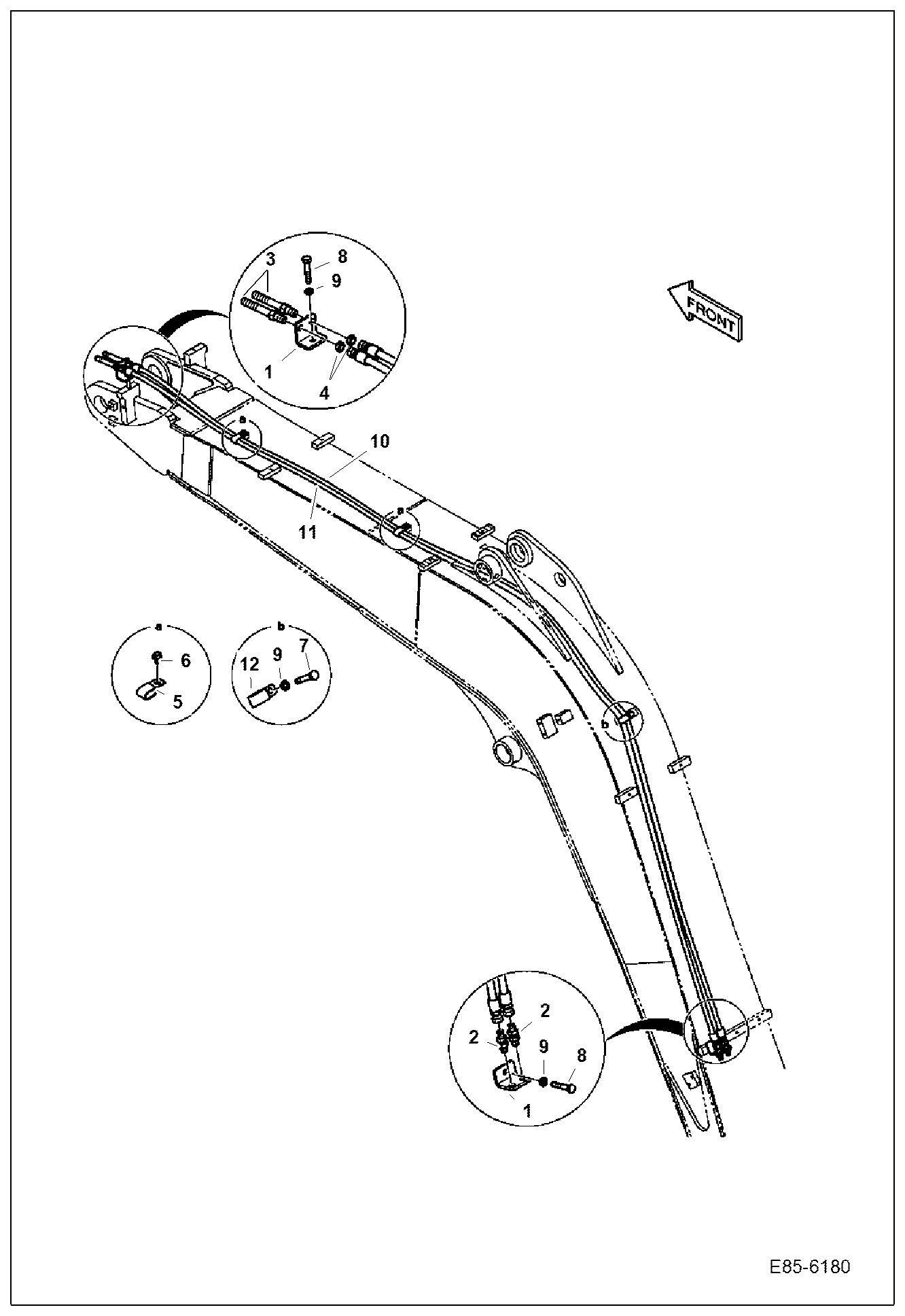 3
8
9
1
4
FRONT
a
10
11
a
a
6
5
b
12
9
7
b
2
2
9
8
1
E85-6180