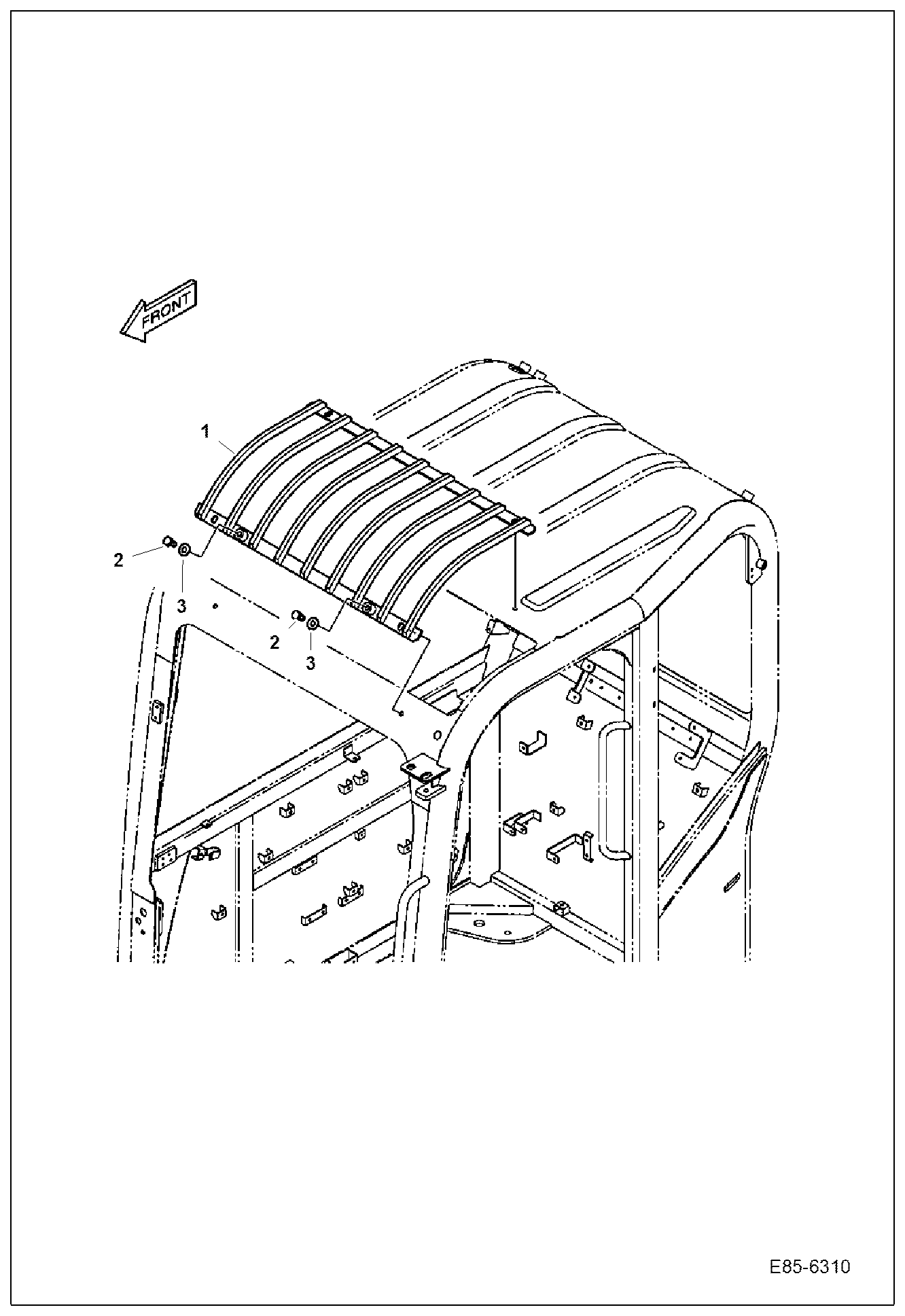 FRONT

1

2

3

2

3

E85-6310