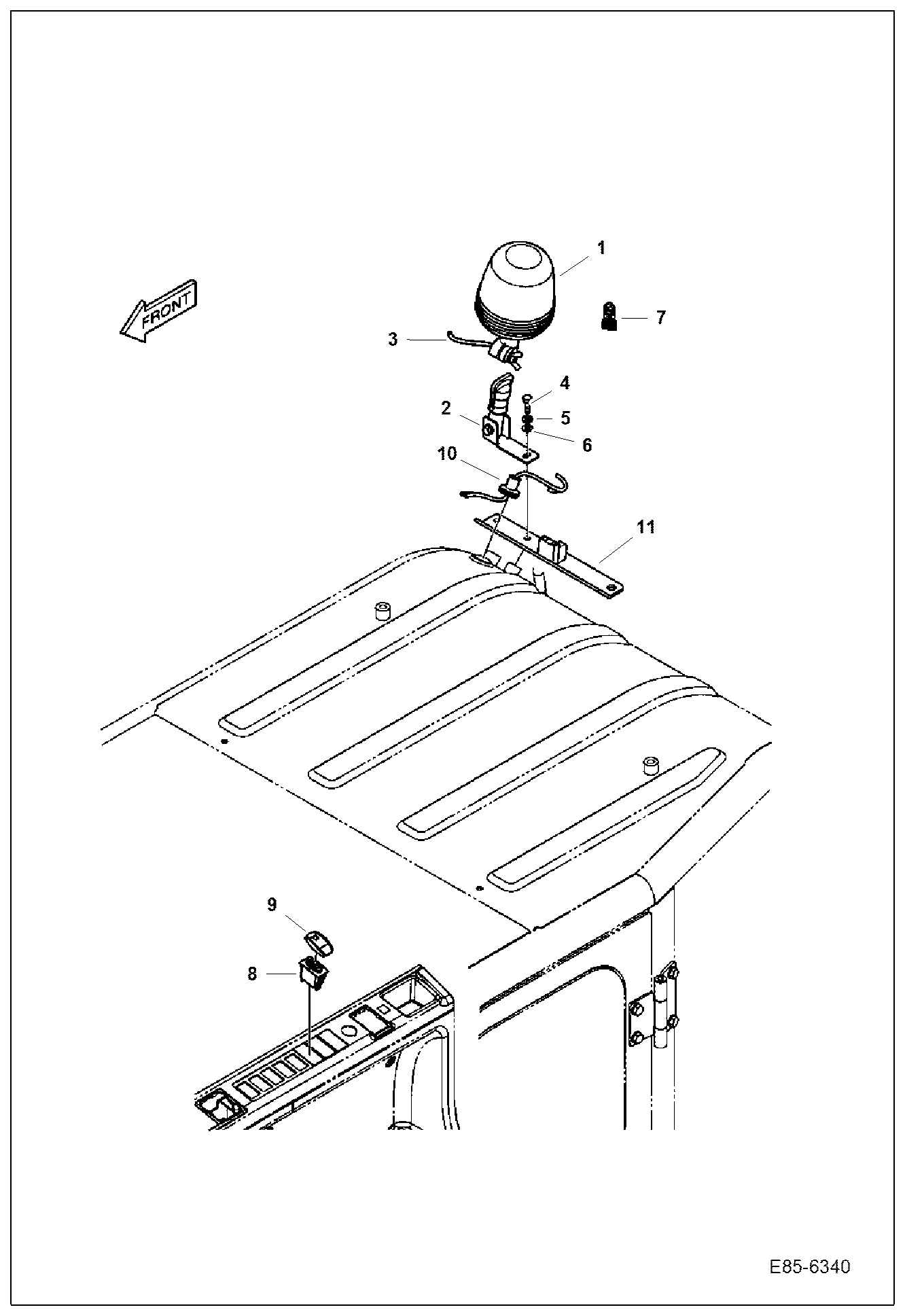 FRONT

1

7

3

4

2

5

6

10

11

9

8

E85-6340